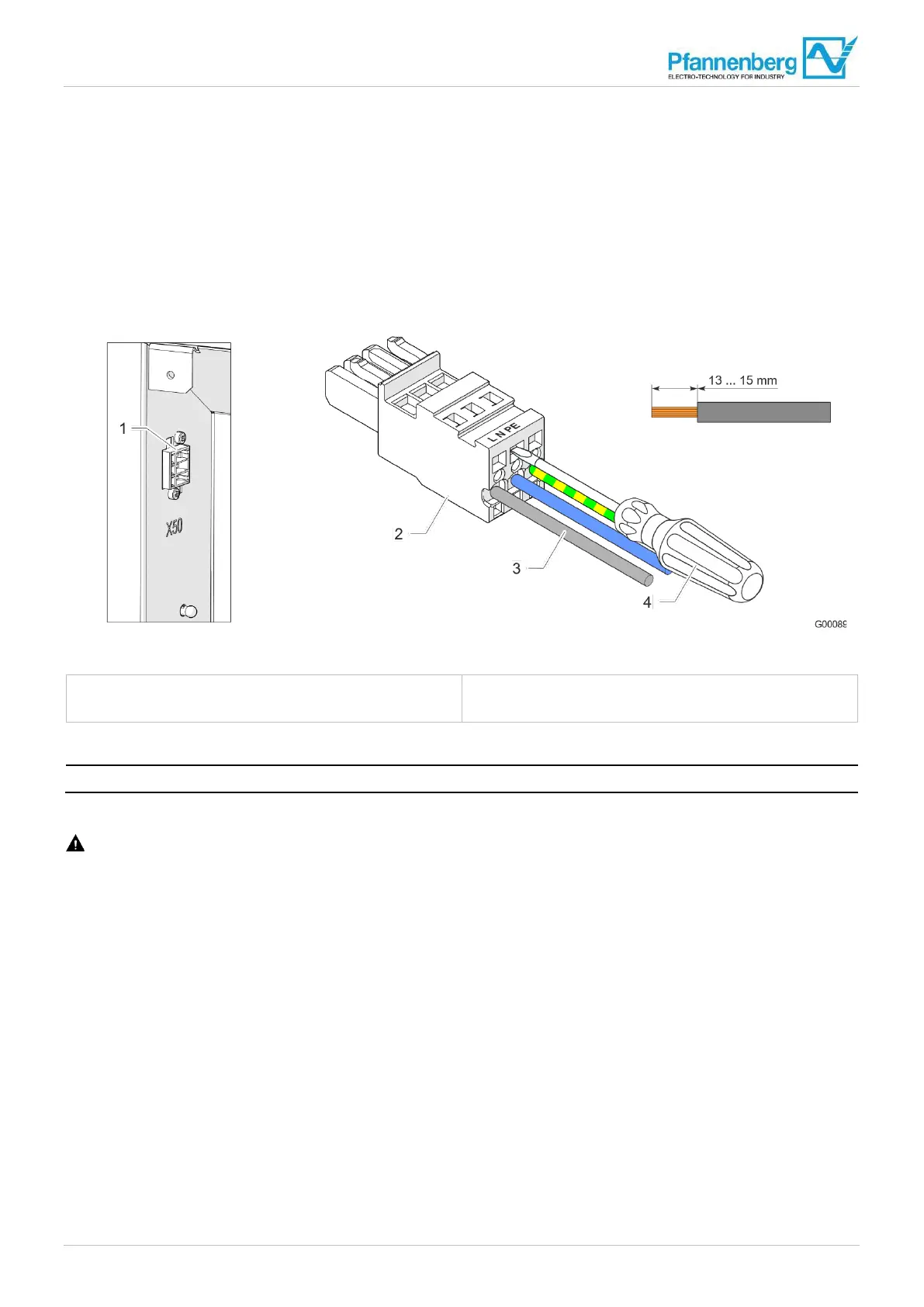 Pfannenberg
ELECTRO-TECHNOLOGY FOR INDUSTRY

1
X50

L N PE
2
3
4
13 ... 15 mm
G00089