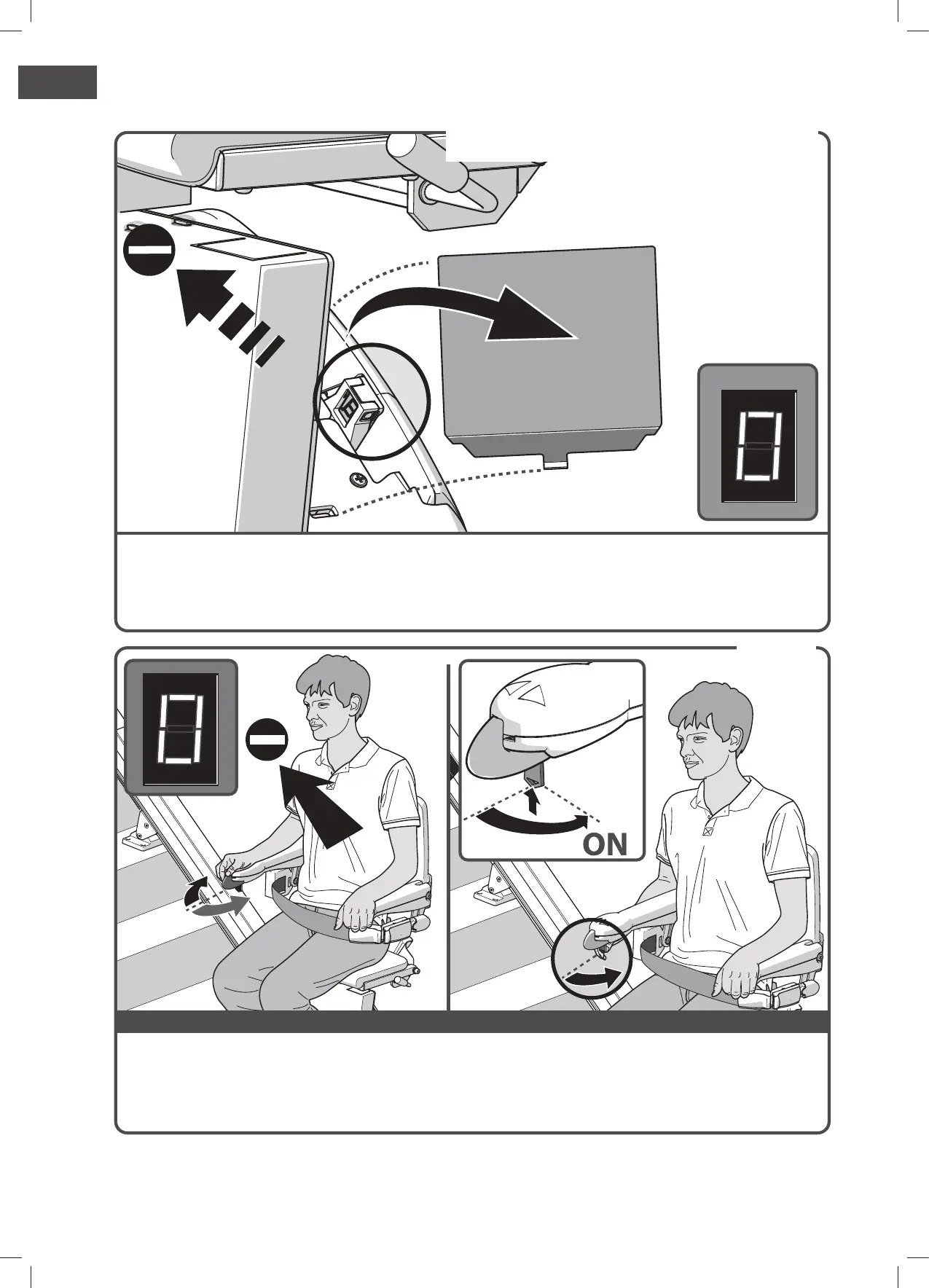 ON