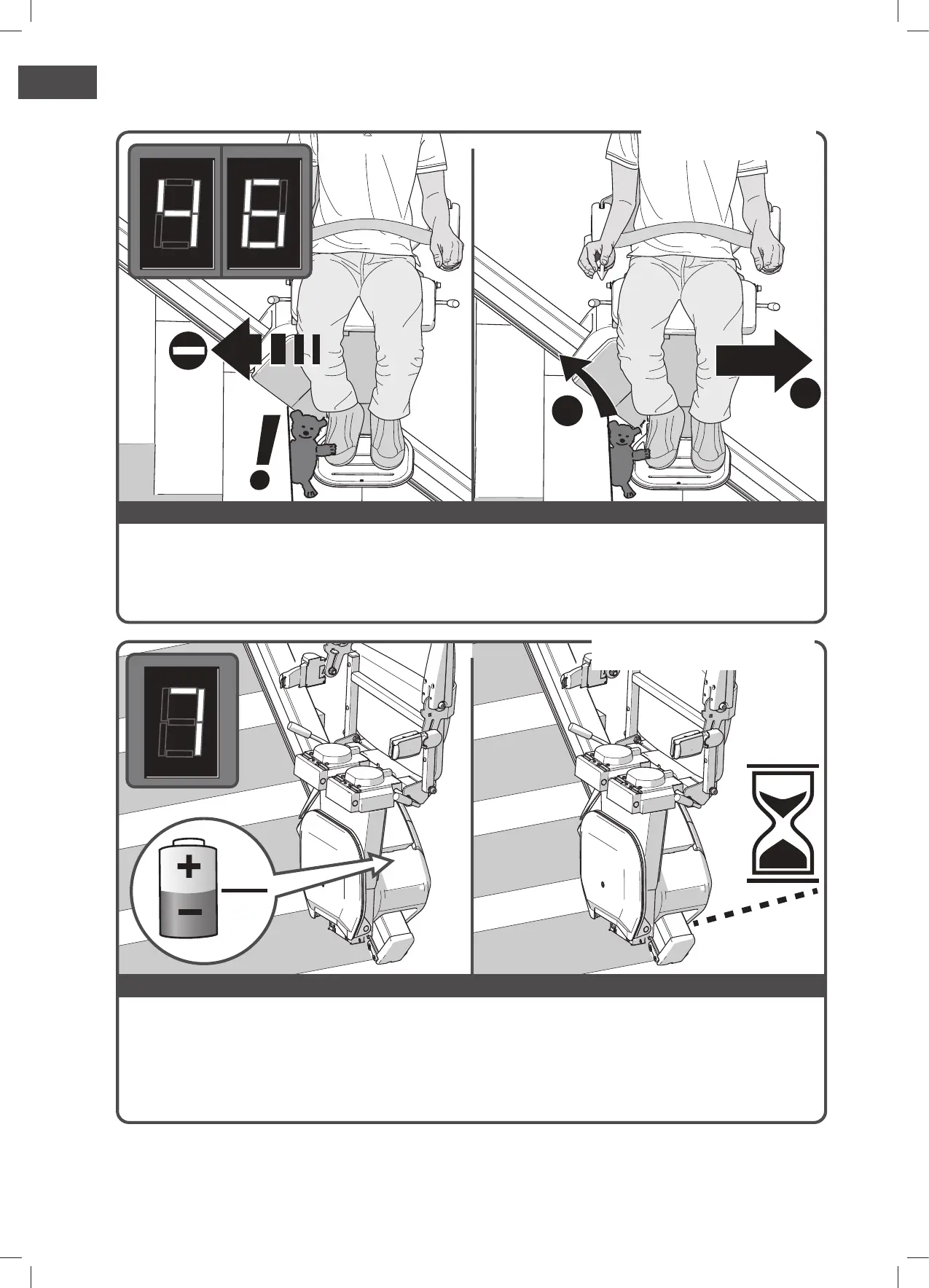 46

!

7