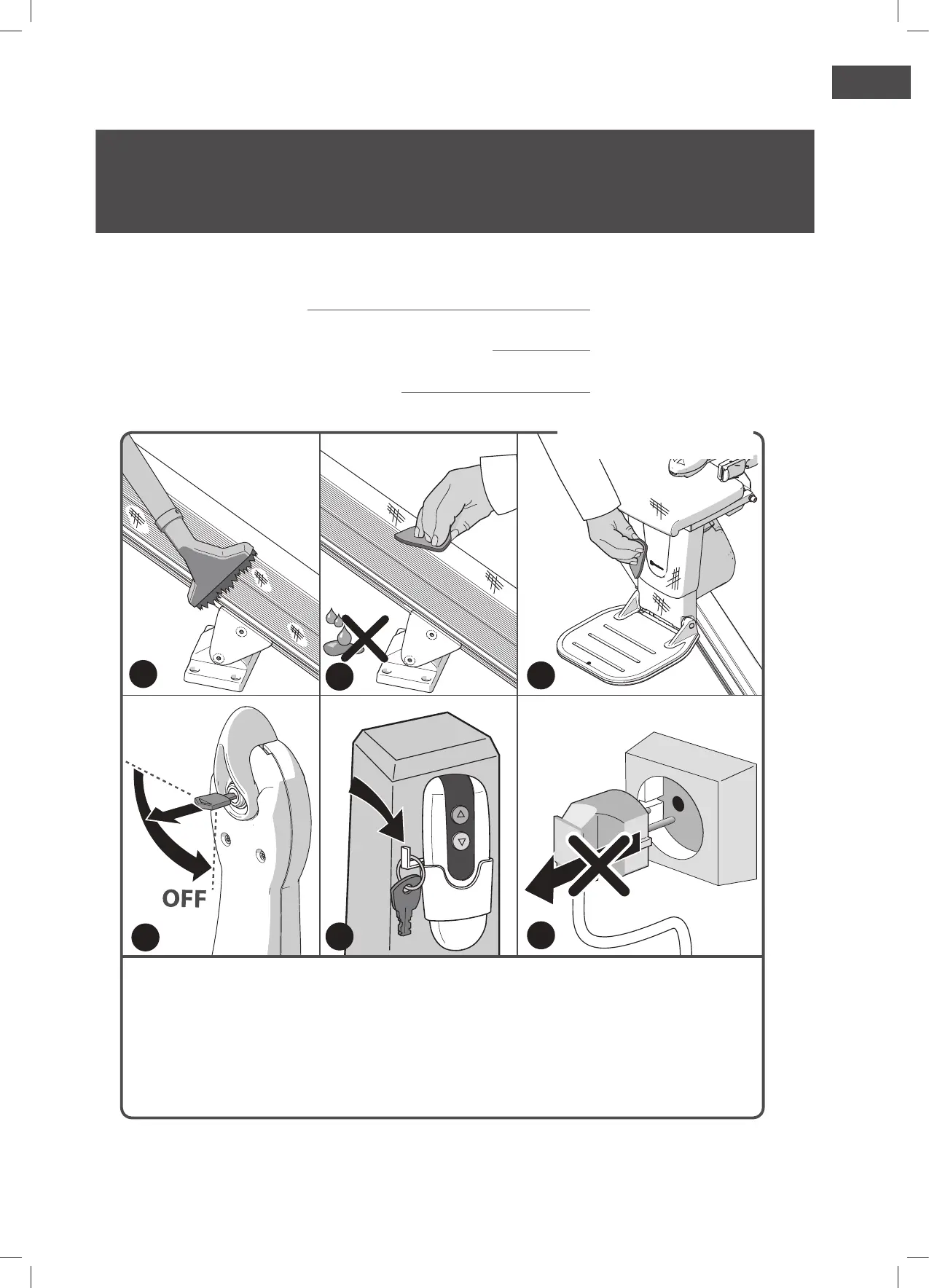 OFF