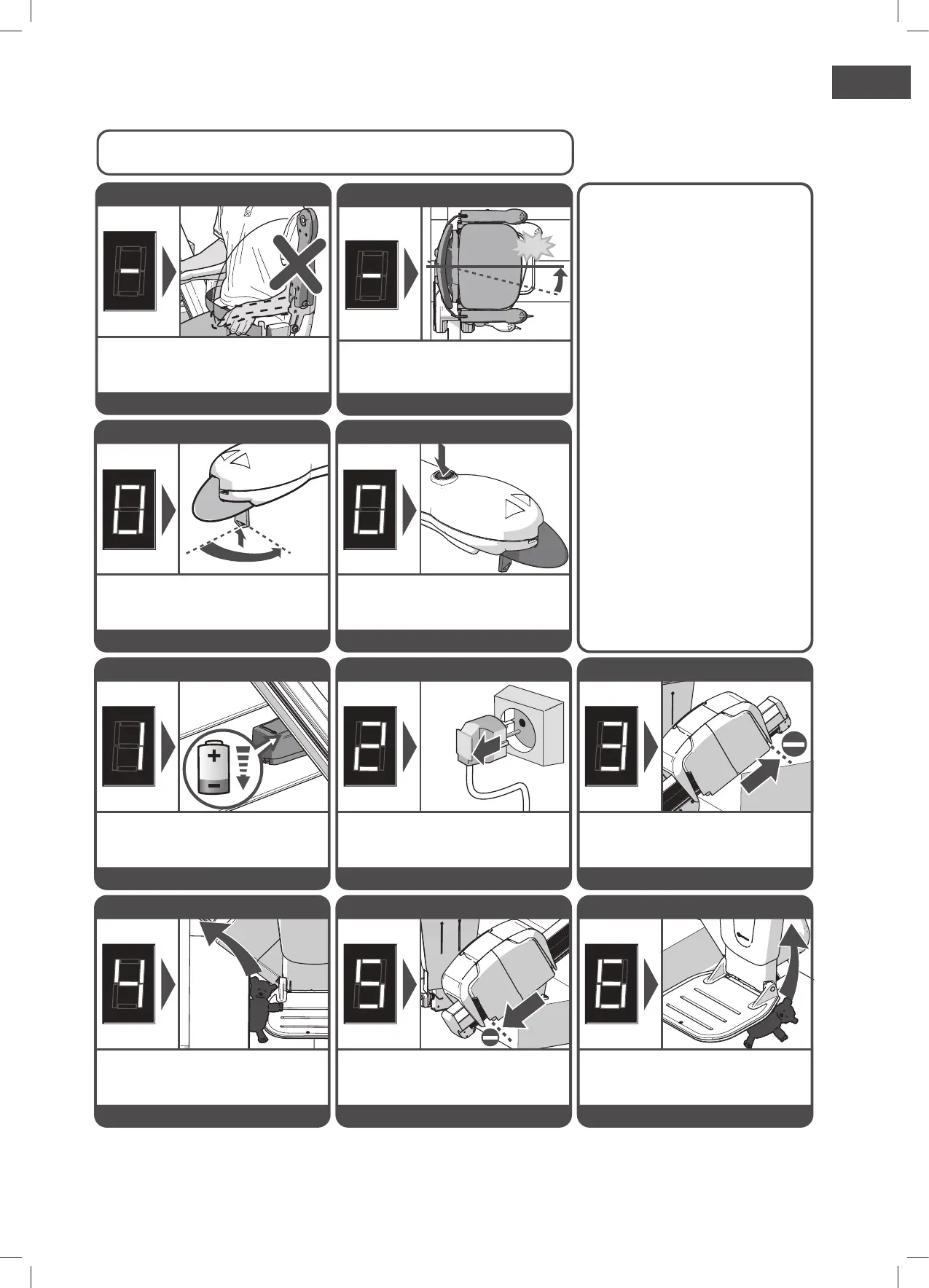 -

-

0

0

1

2

3

4

5

6