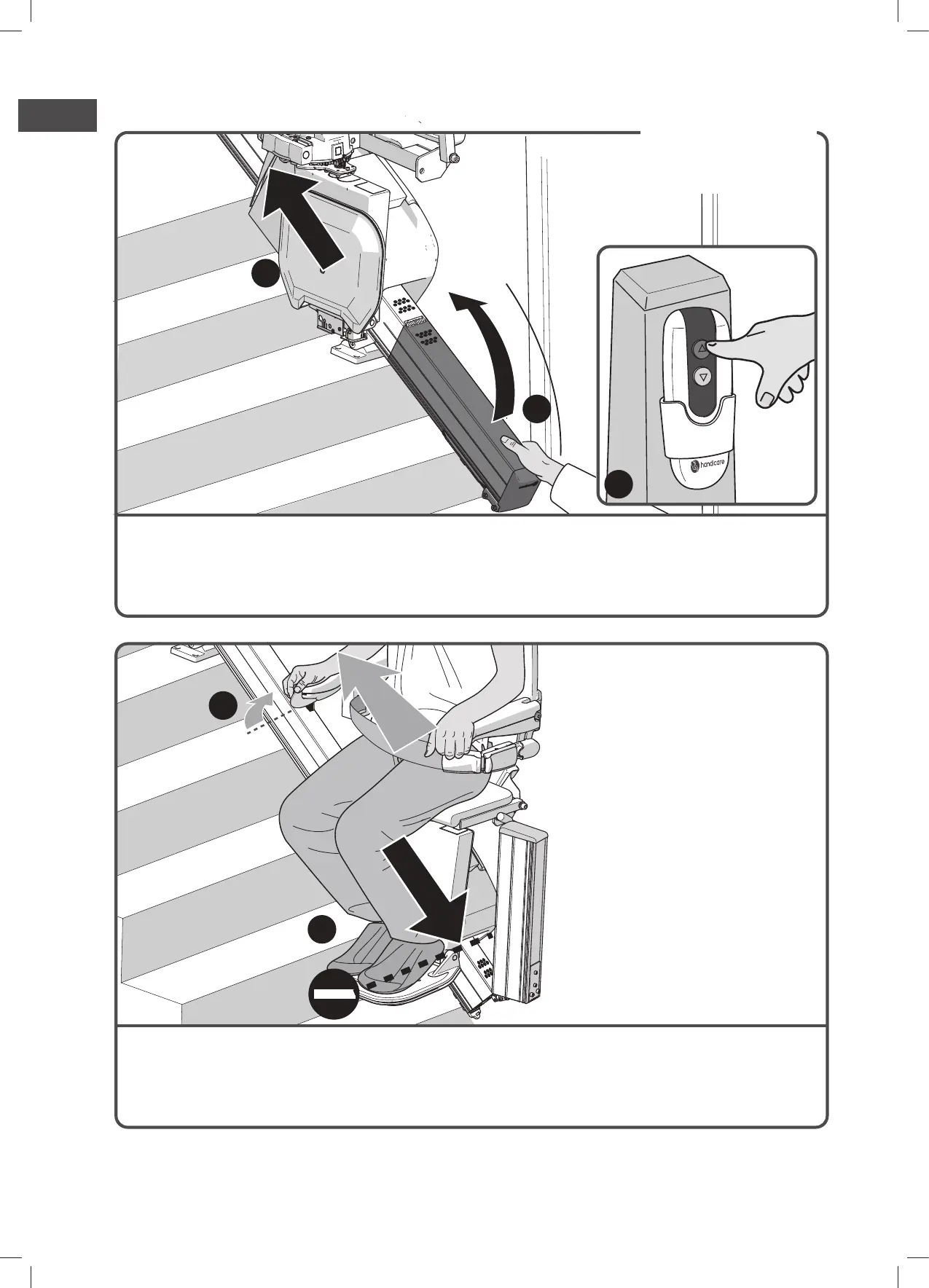 handicare