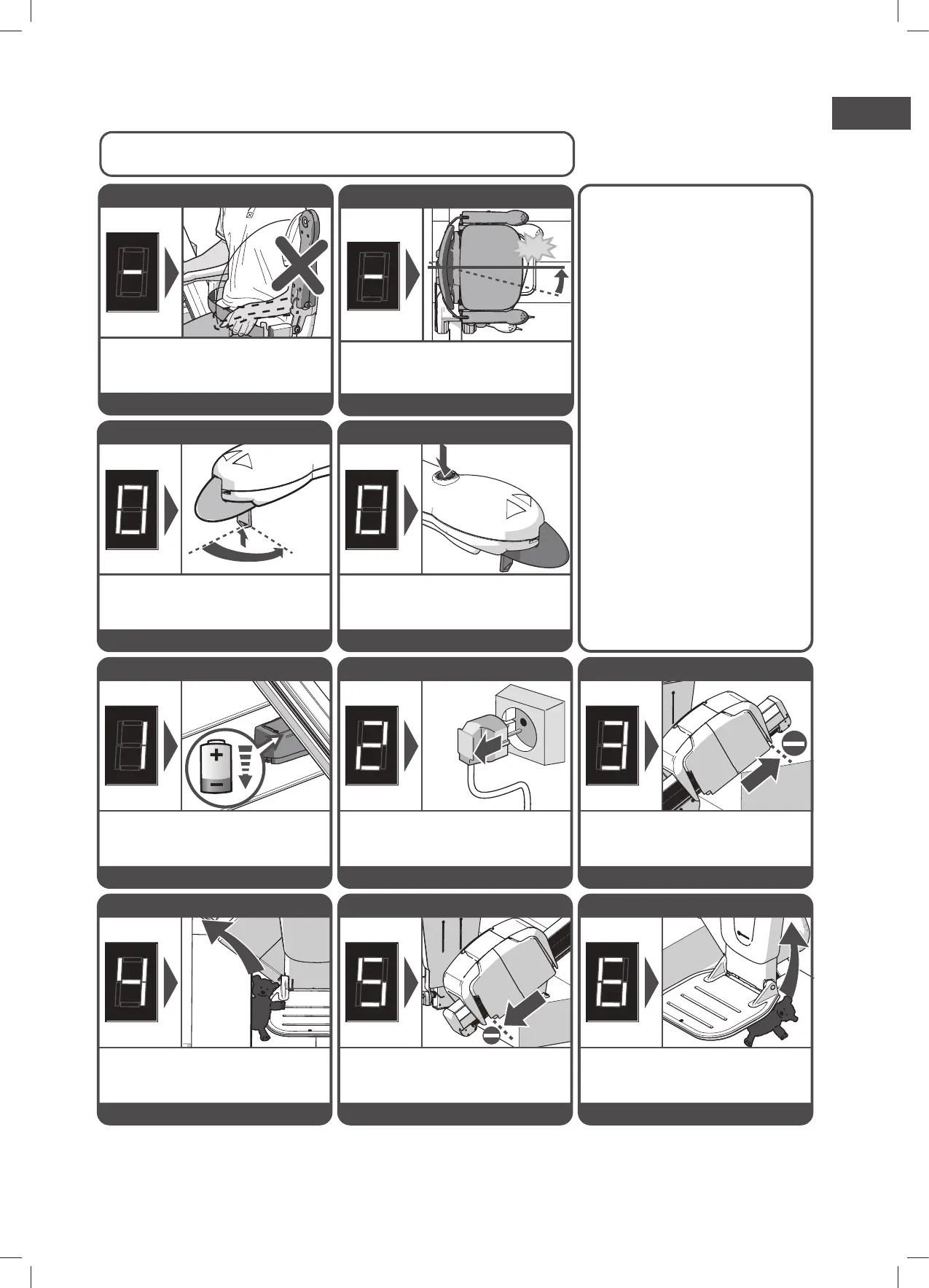 -

-

0

0

1

2

3

4

5

6