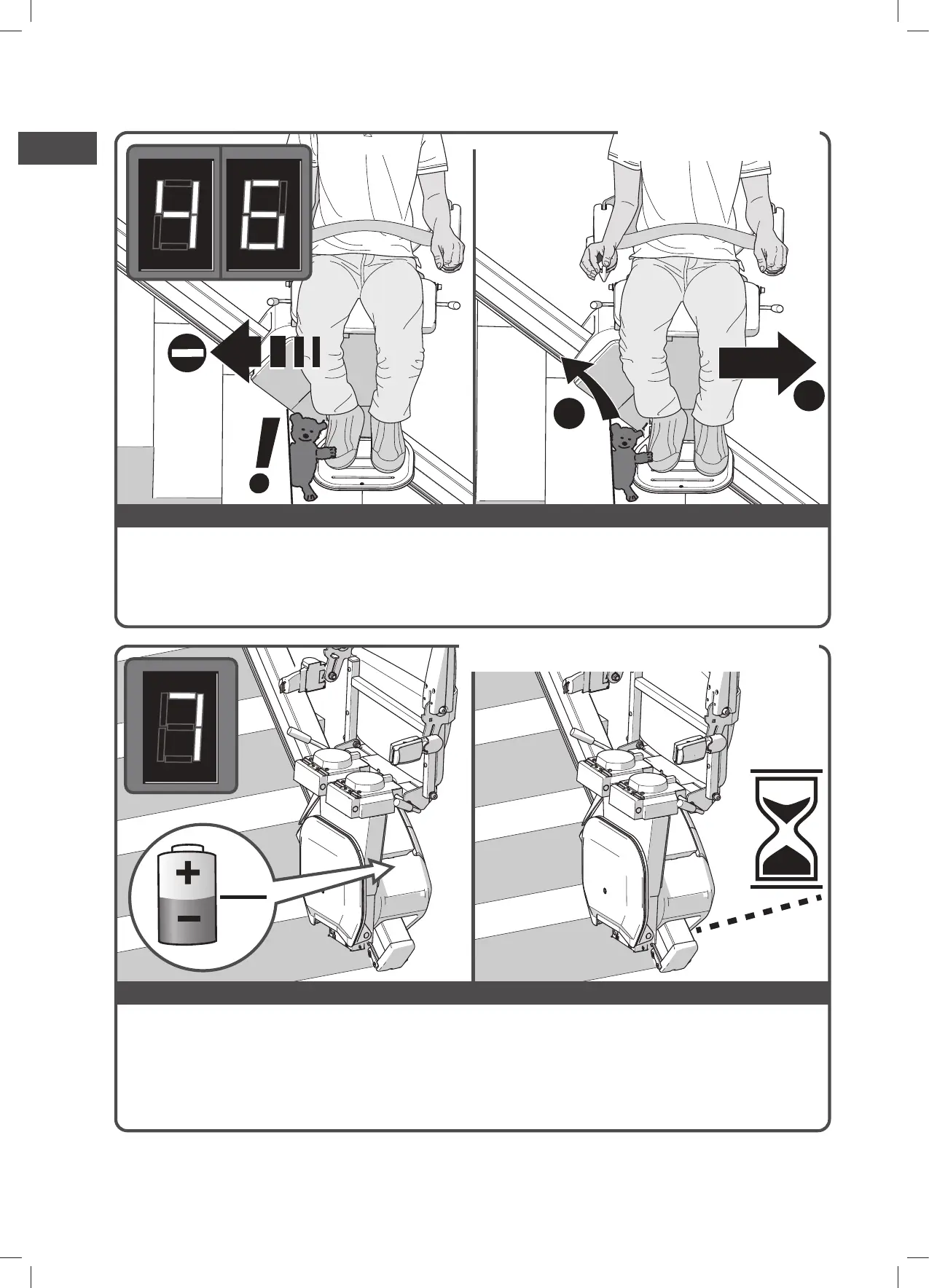 46

!

7

+

−