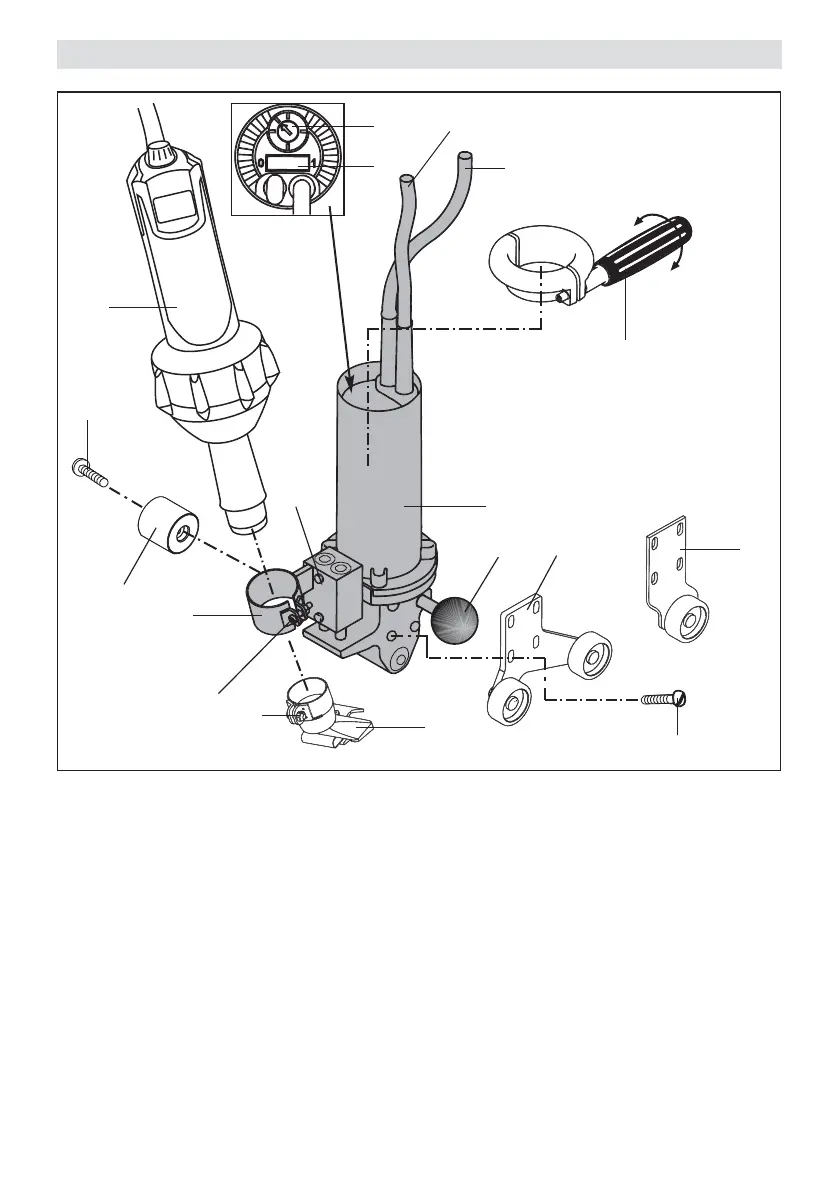 0

1