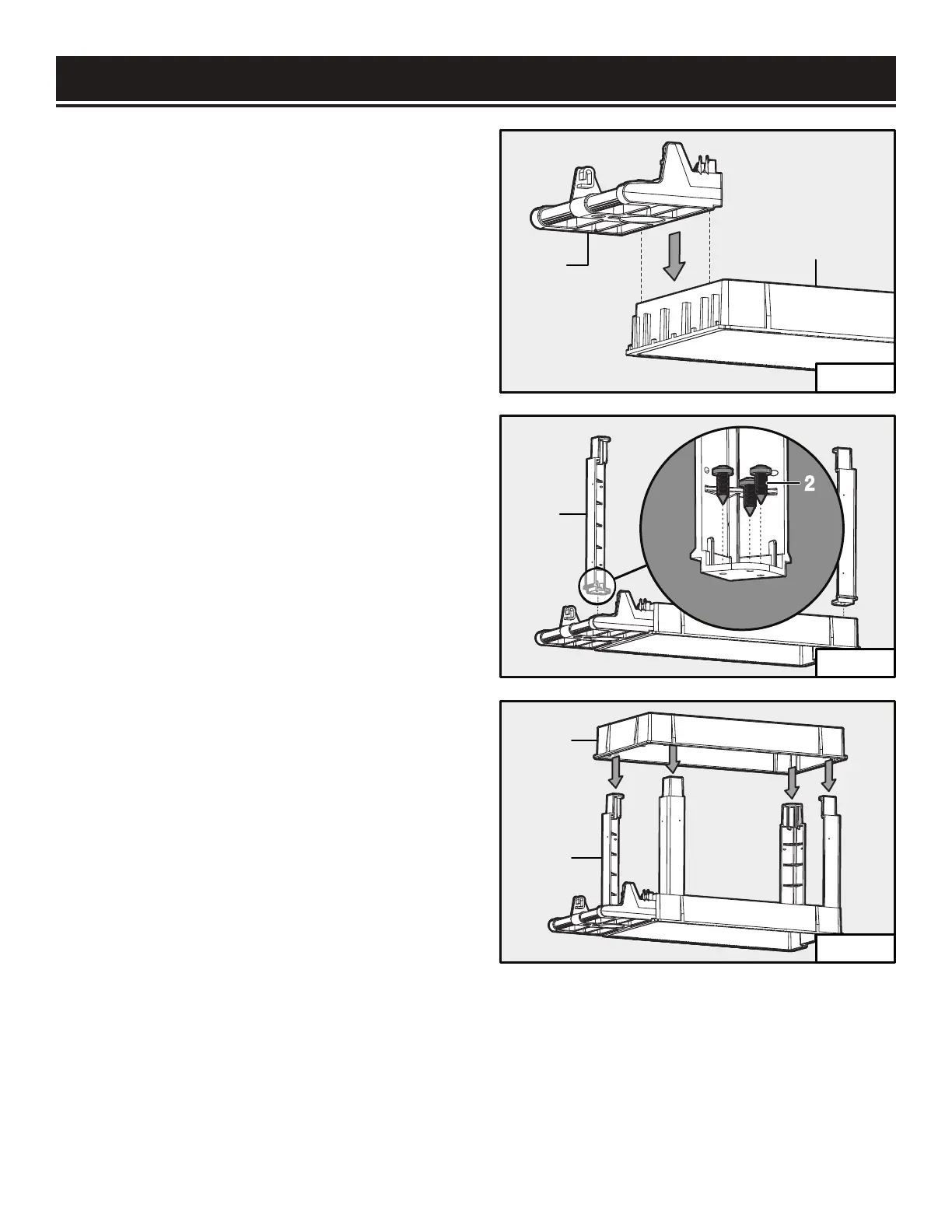 2