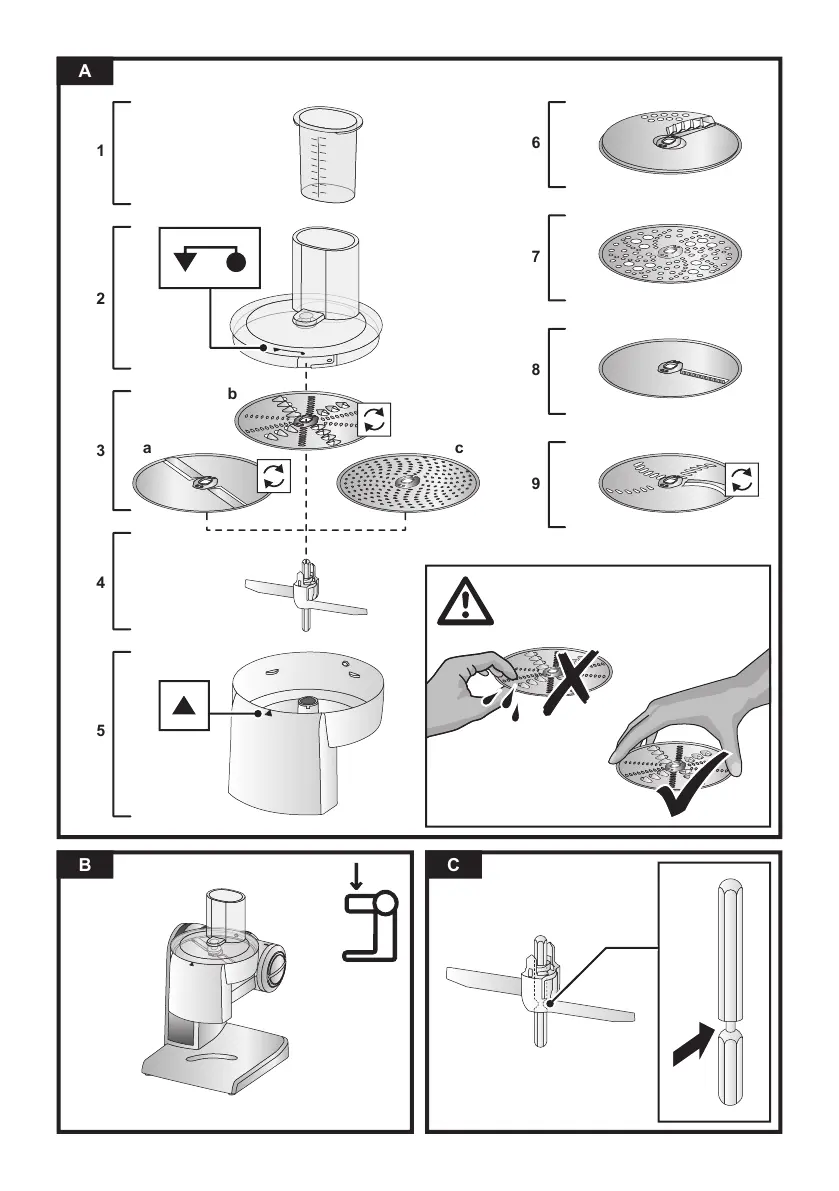 A

1

2

3

b

a

c

4

5

6

7

8

9

B

C