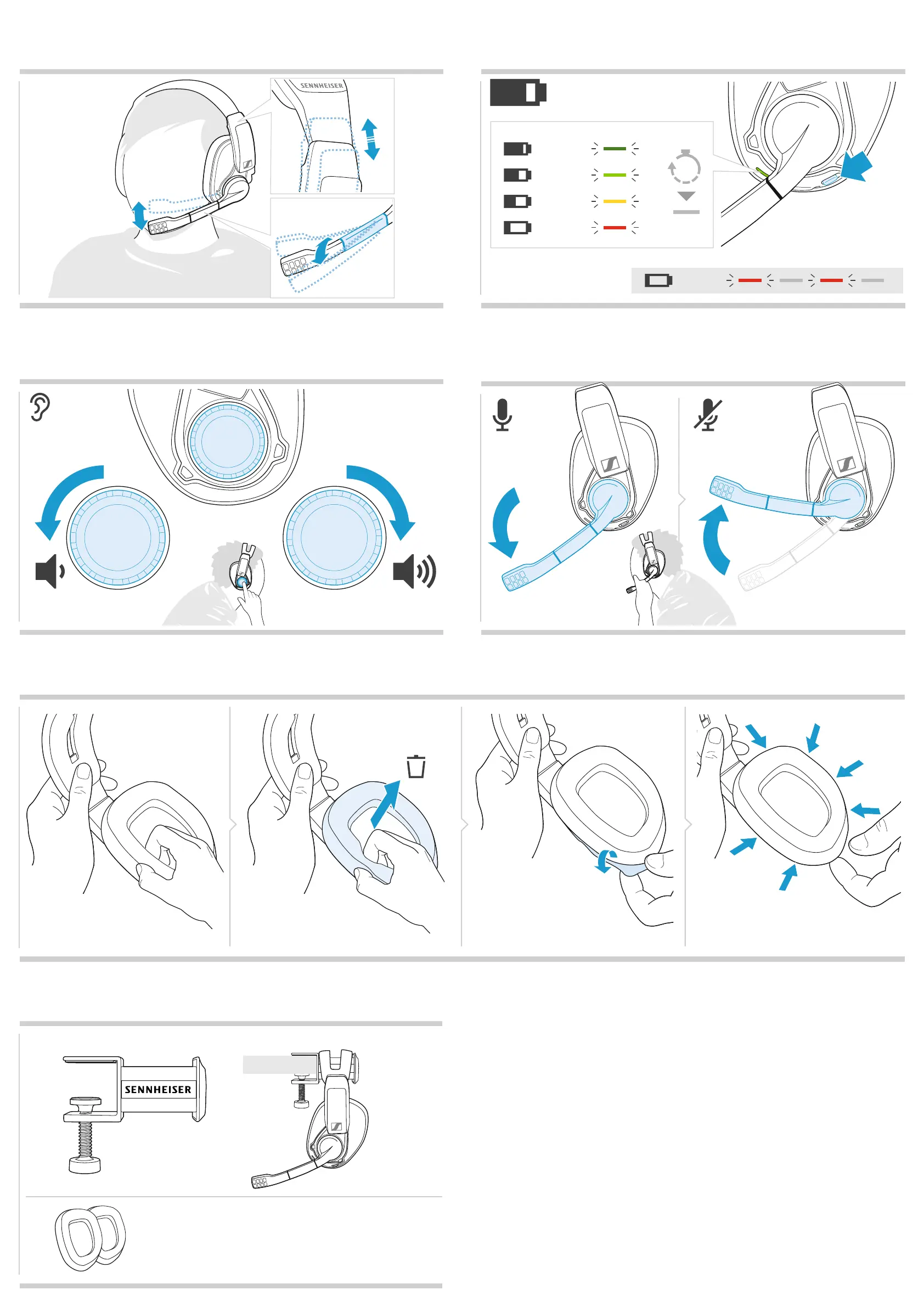 SENNHEISER

SENNHEISER