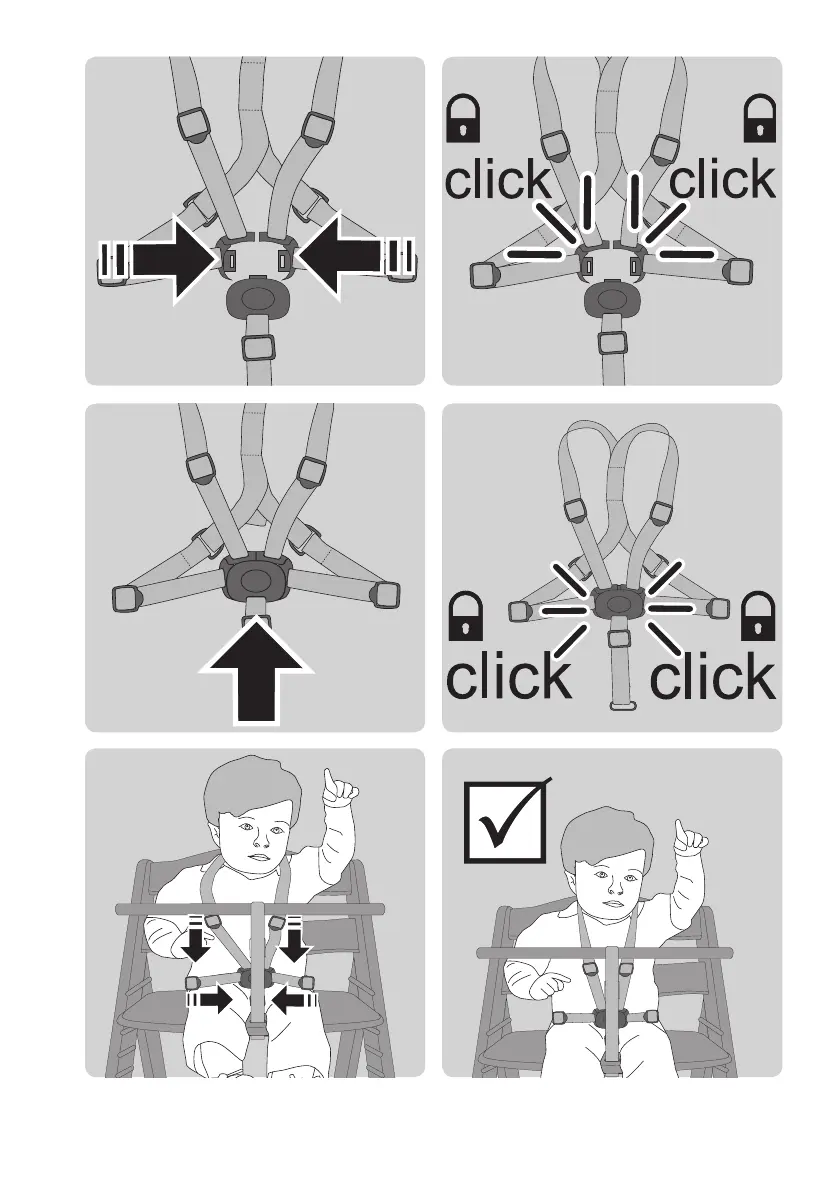 click click

click click