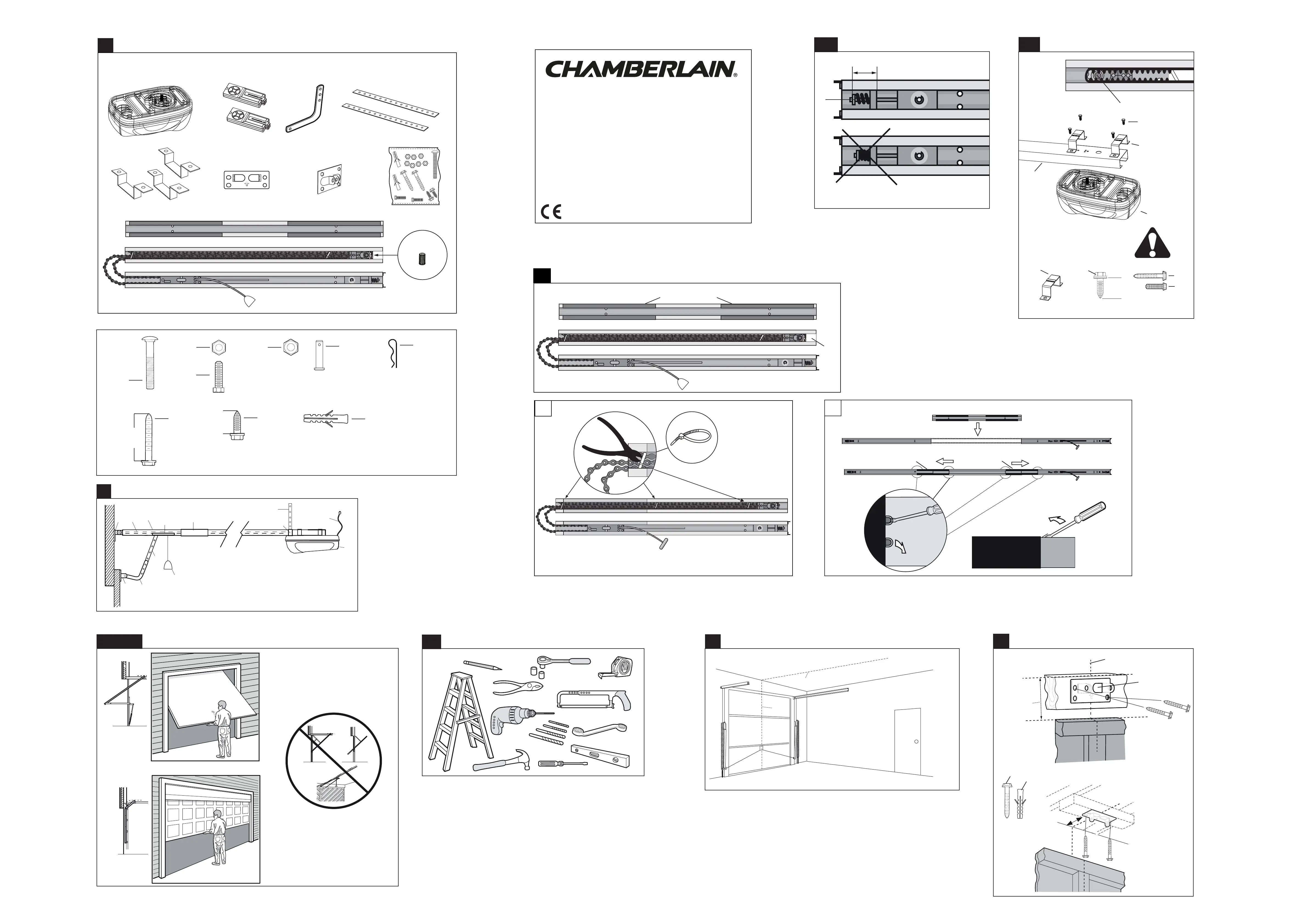 CHAMBERLAIN®

CE