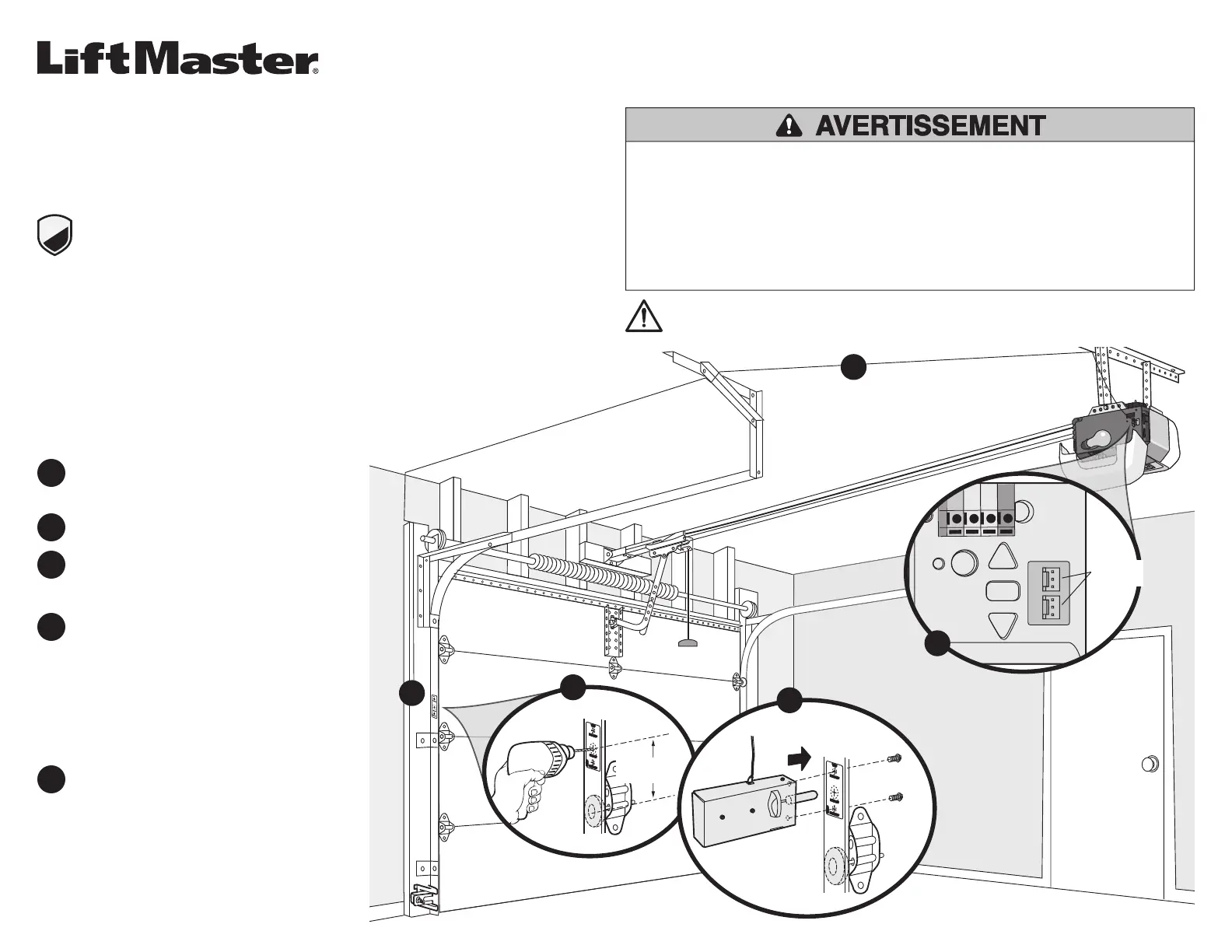 LiftMaster®

AVERTISSEMENT