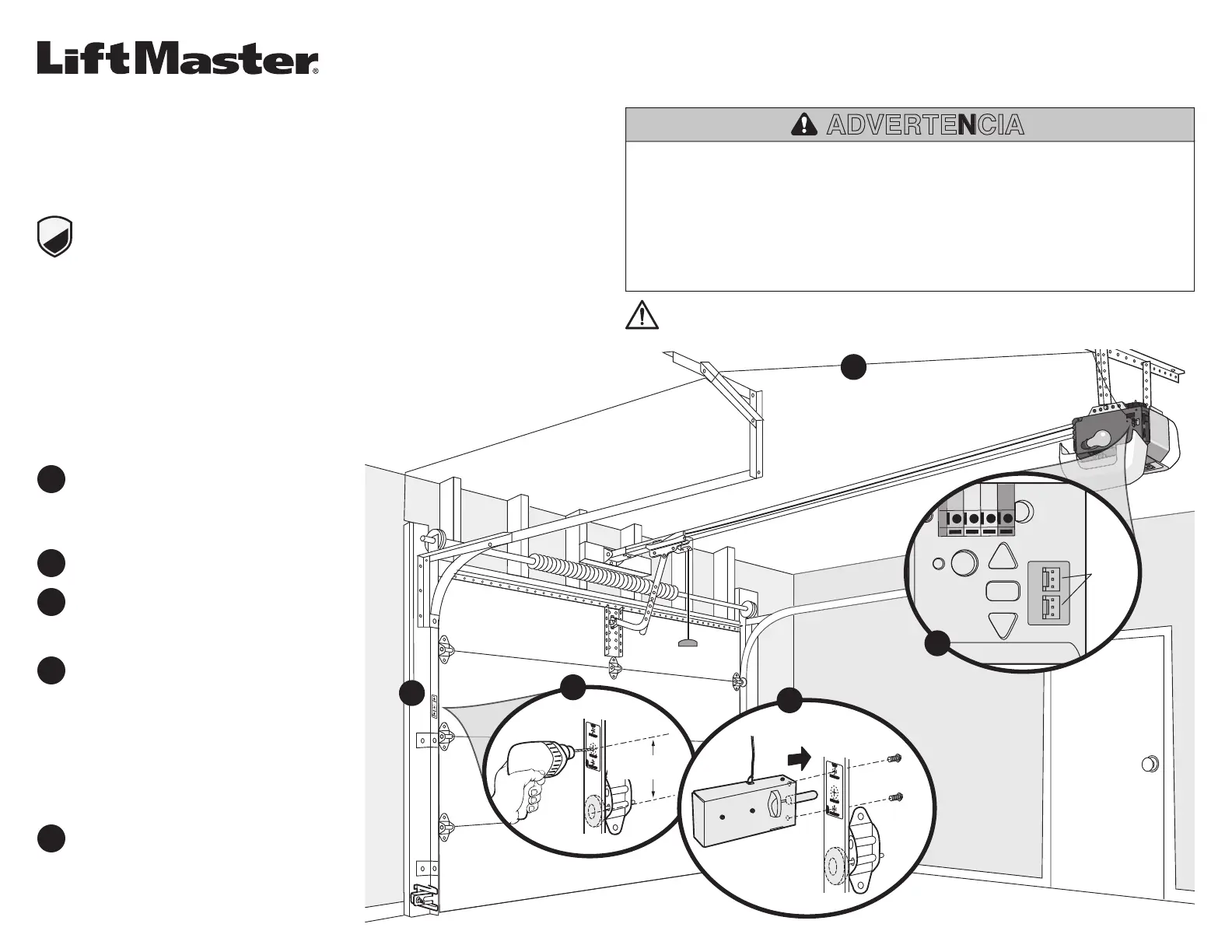 LiftMaster®

ADVERTENCIA