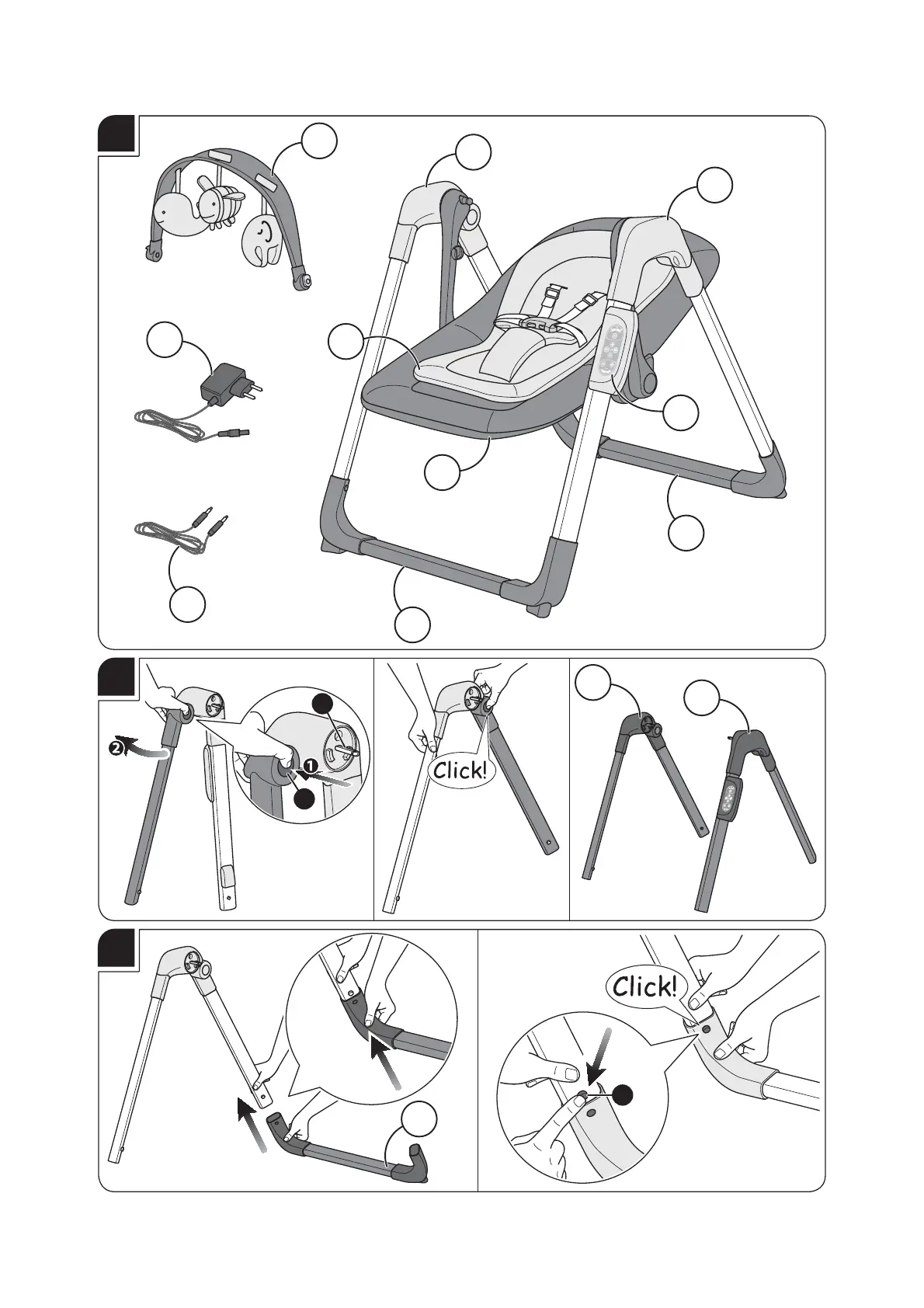 2

1

Click!

Click!