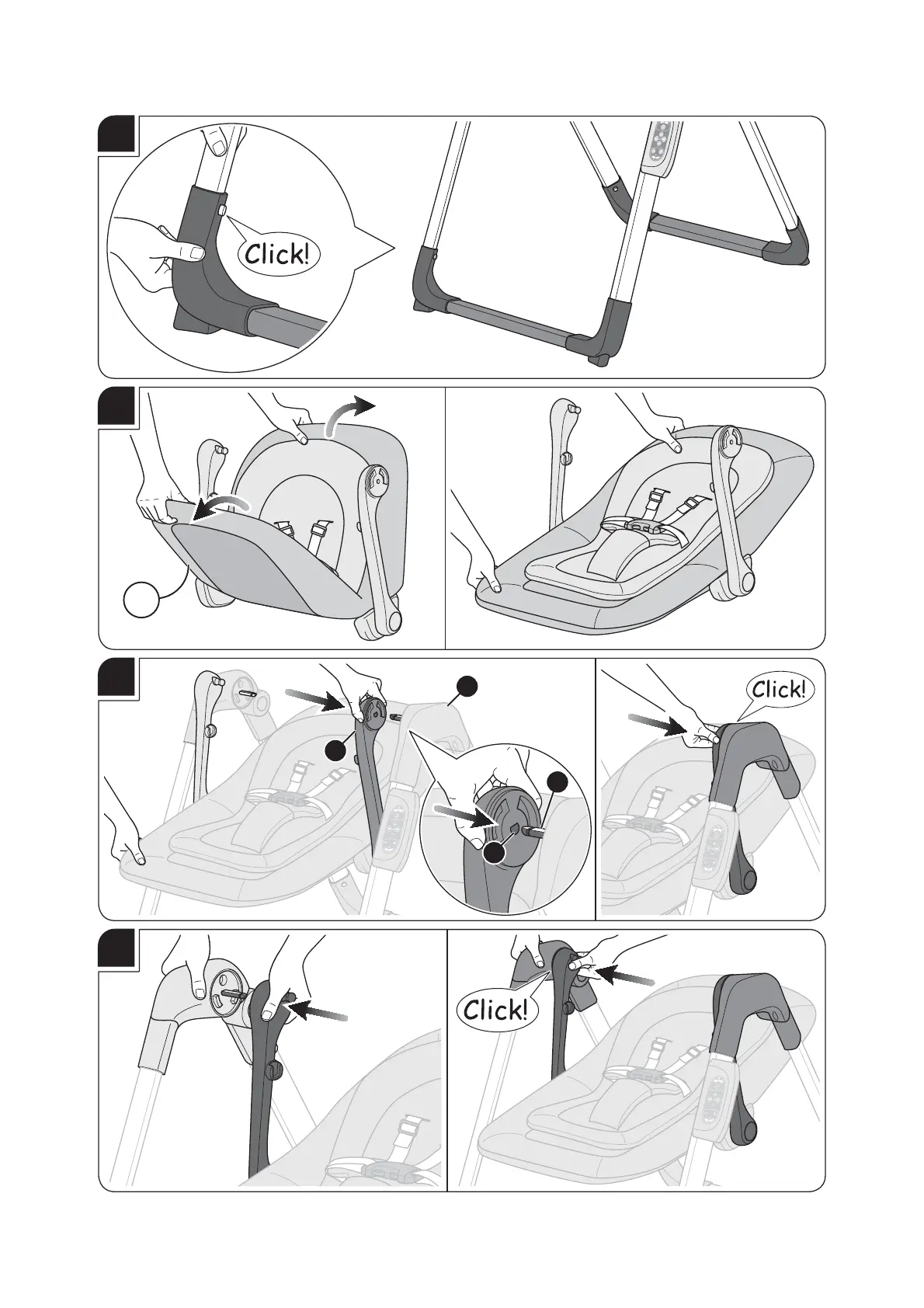 Click!

Click!

Click!