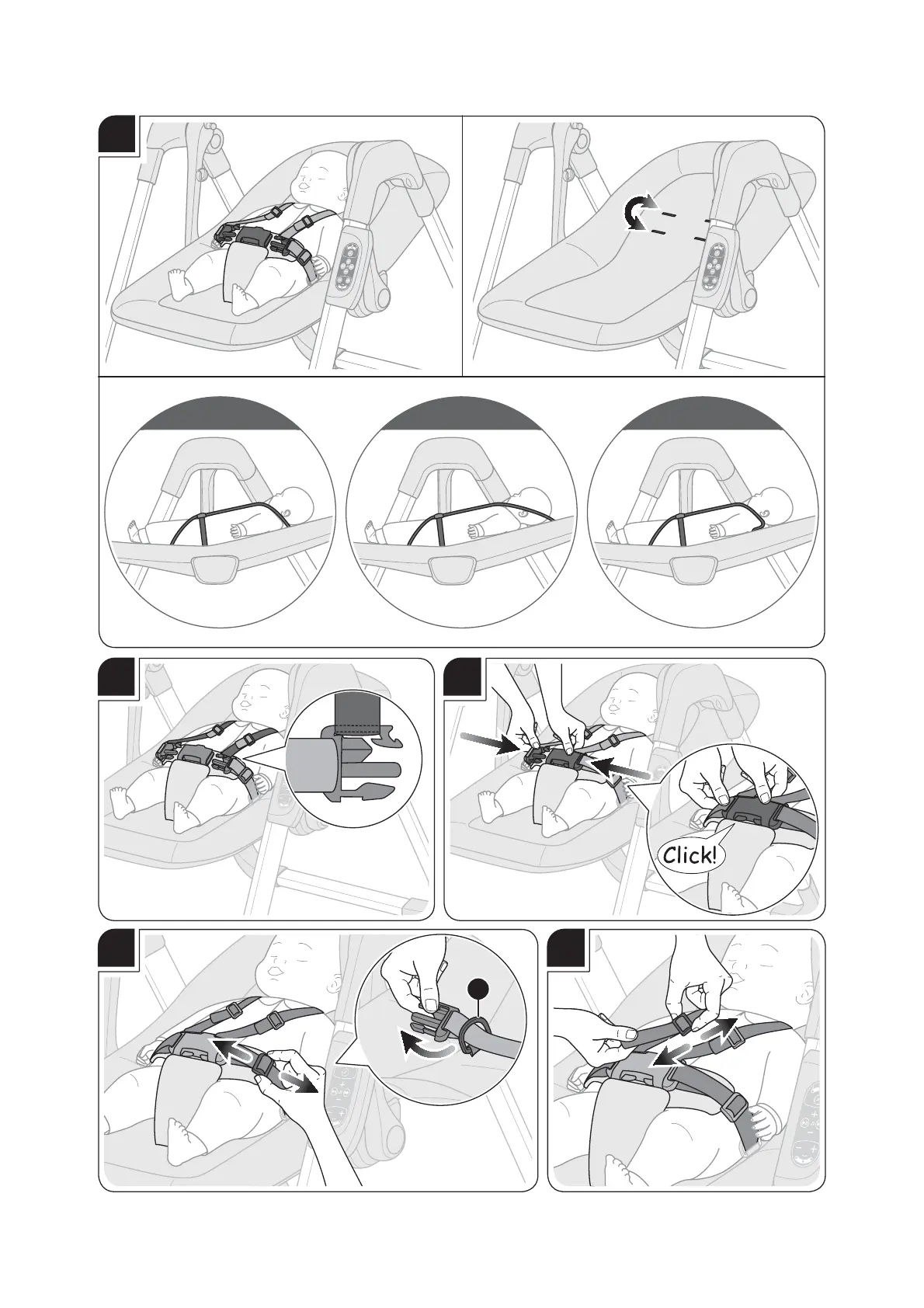 Click!