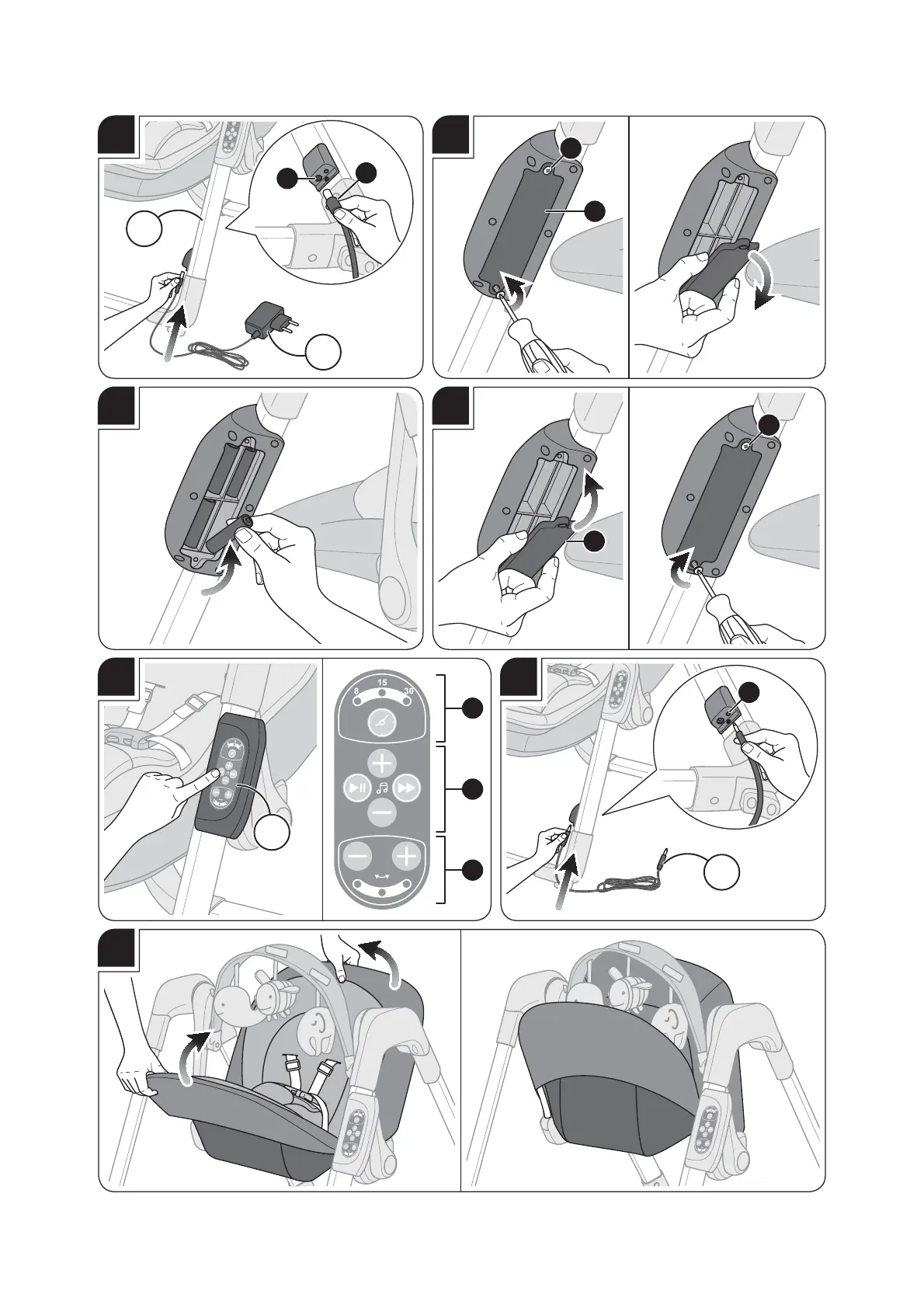 8
15
30