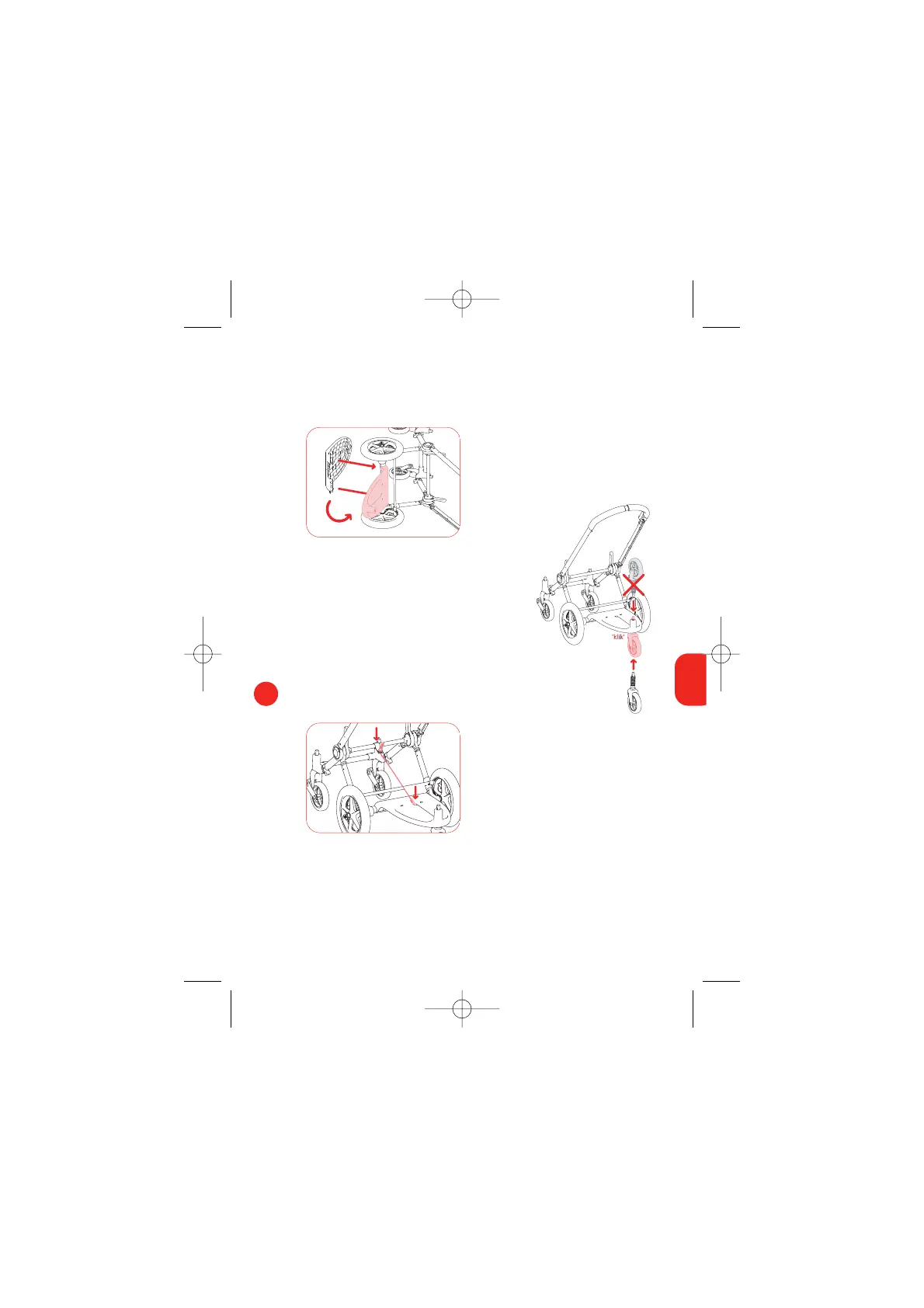 'klik'