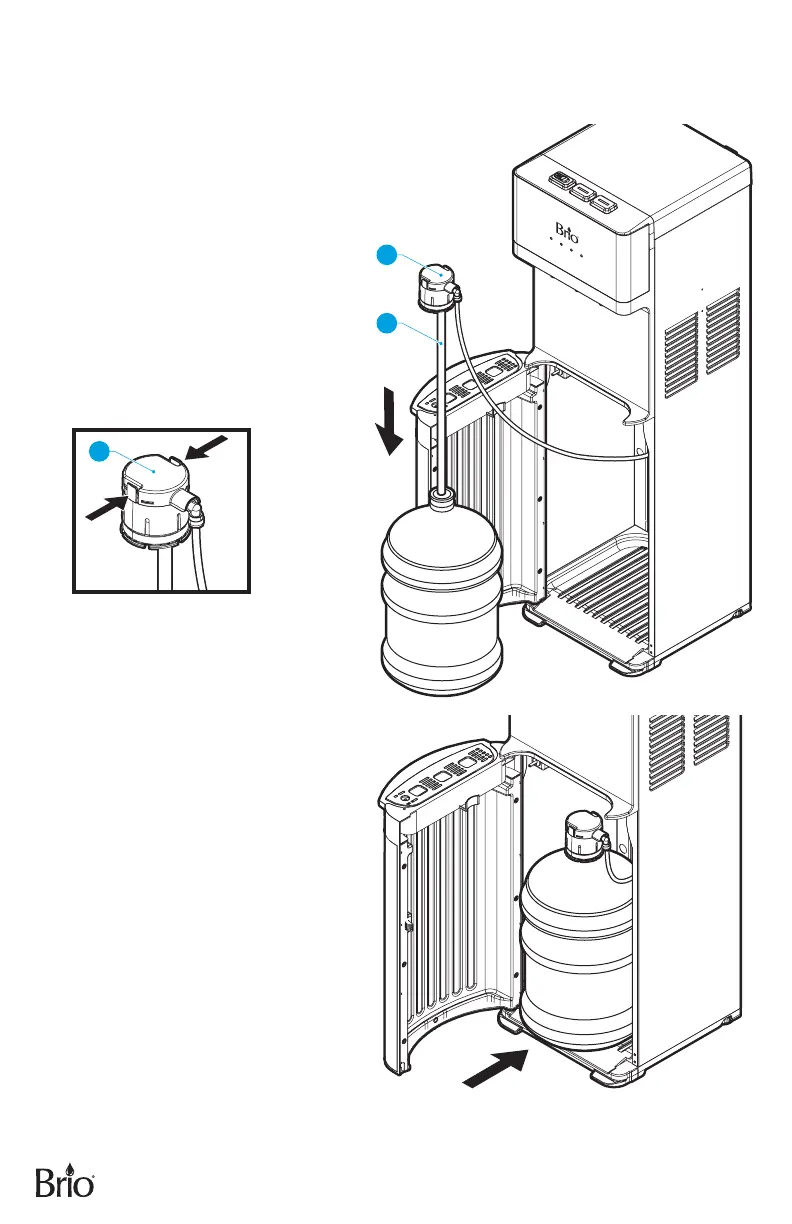 Brio

Brio