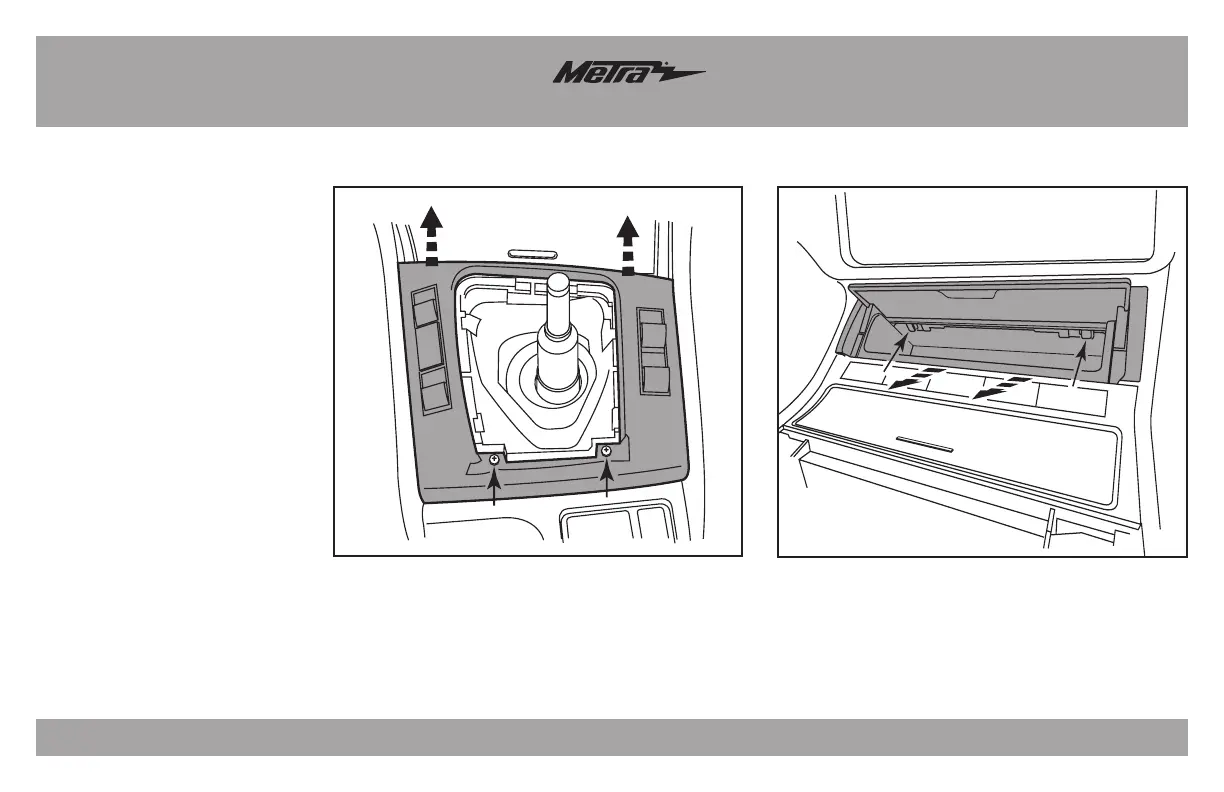 Metra