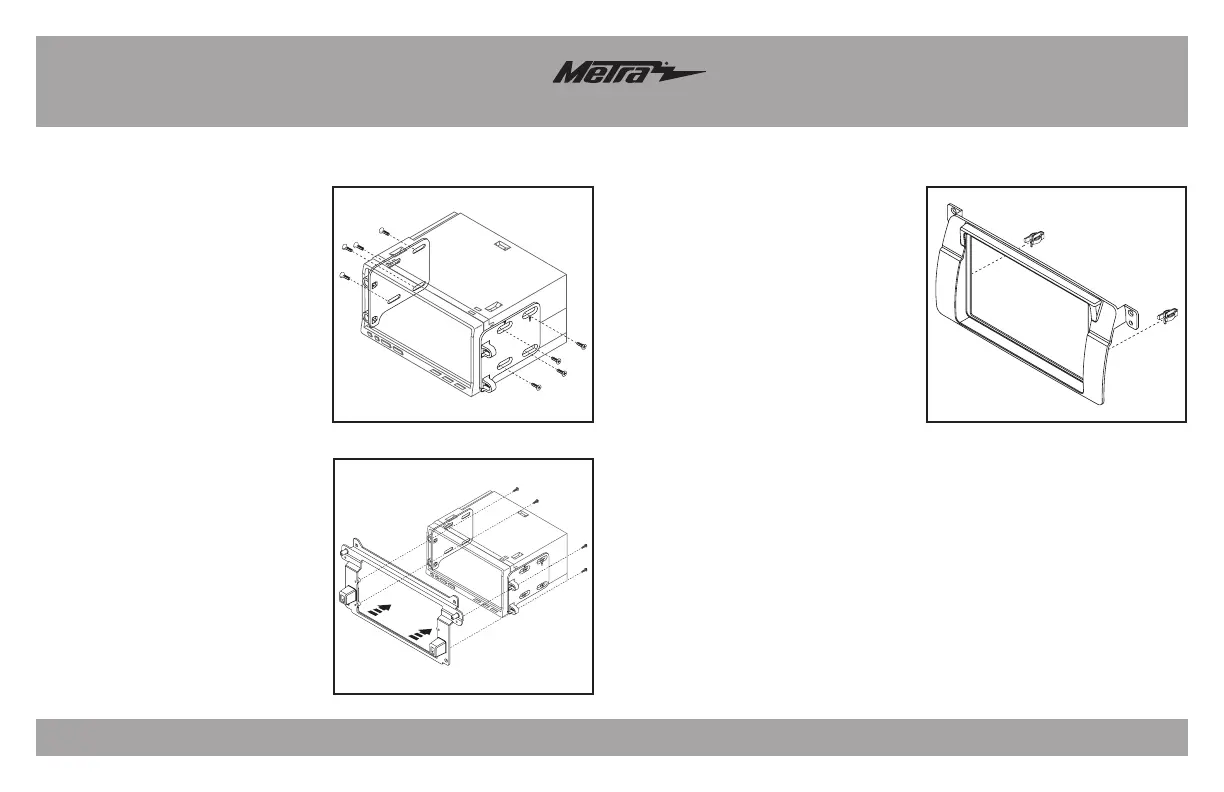 Metra