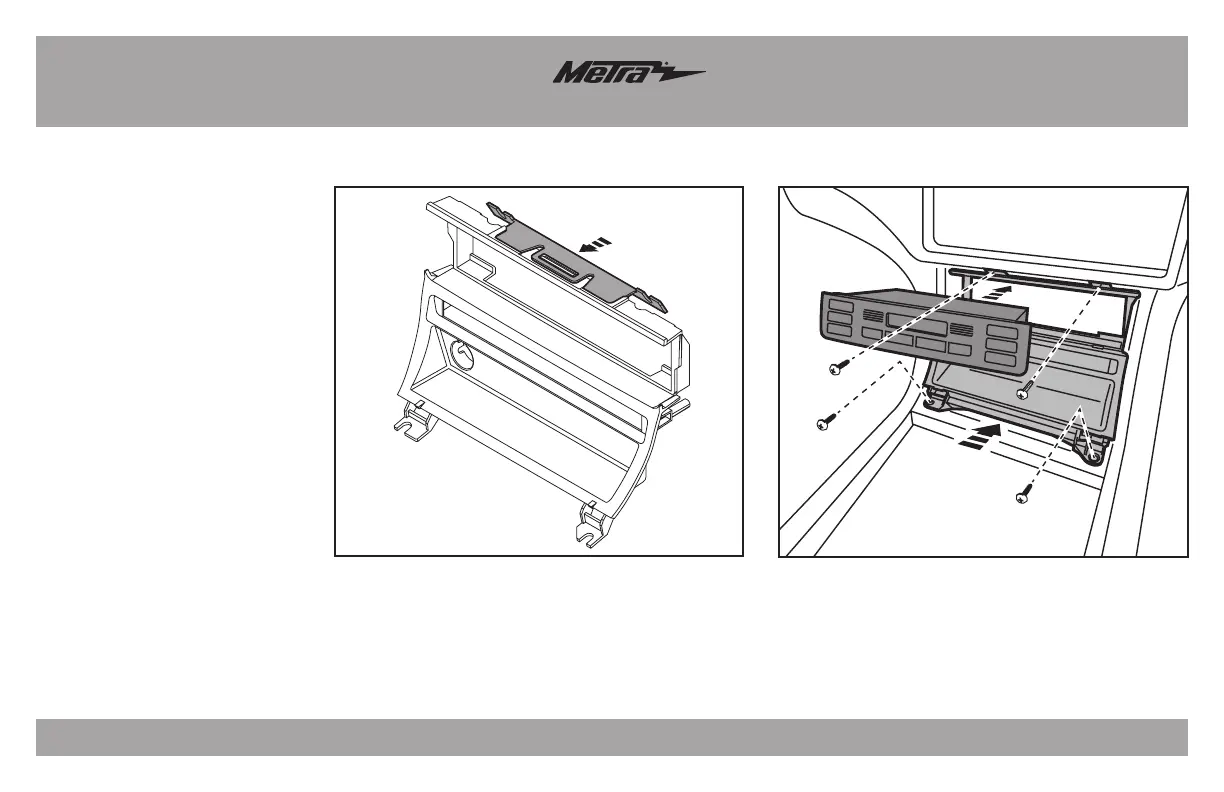 Metra