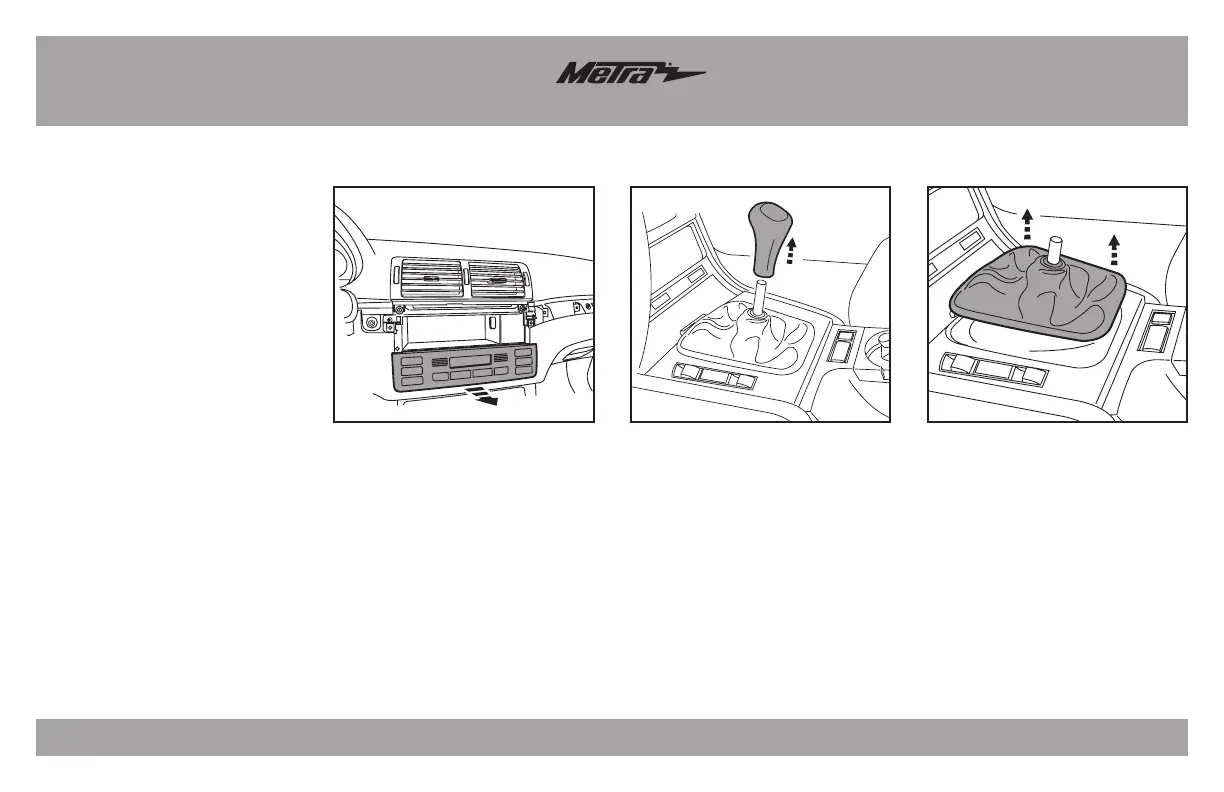 Metra