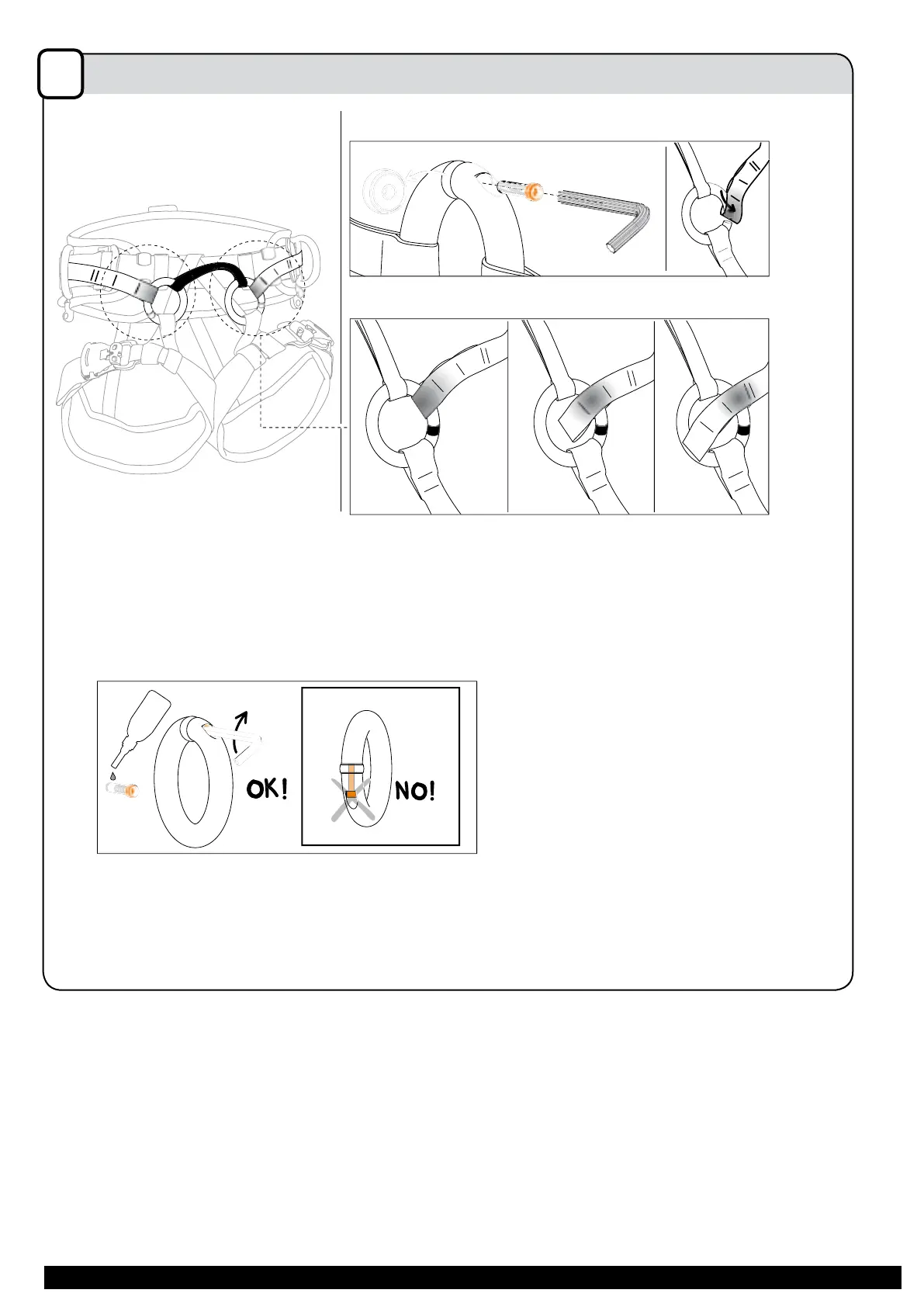 OK!

NO!