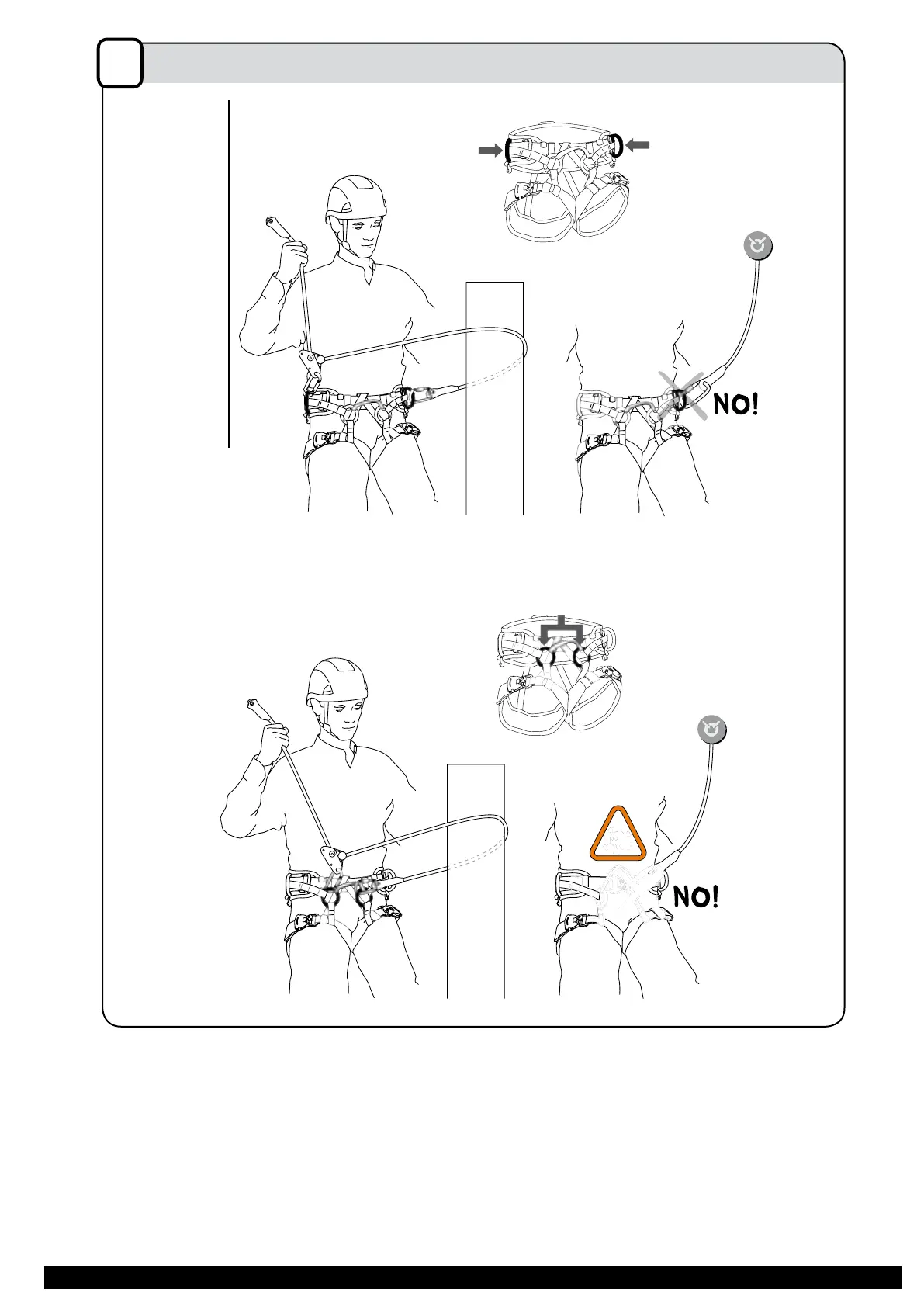 NO!

NO!