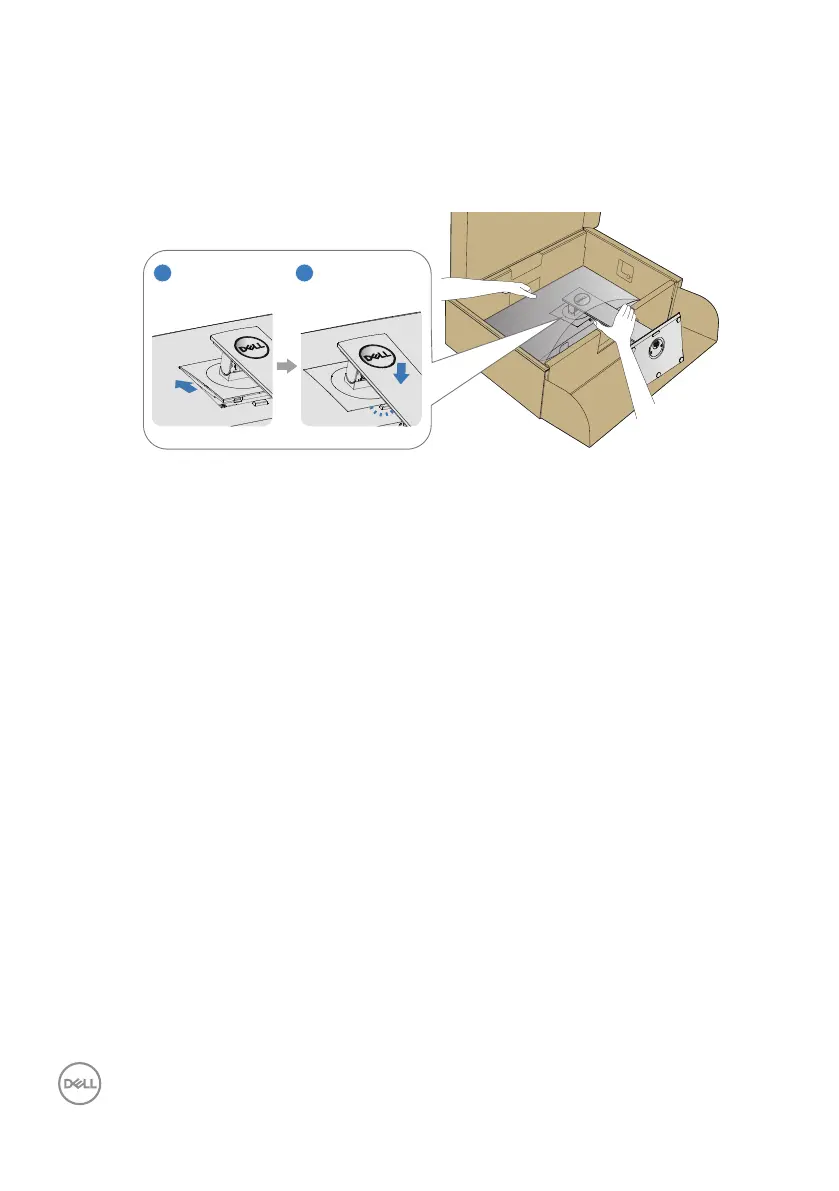 DELL

DELL

DELL