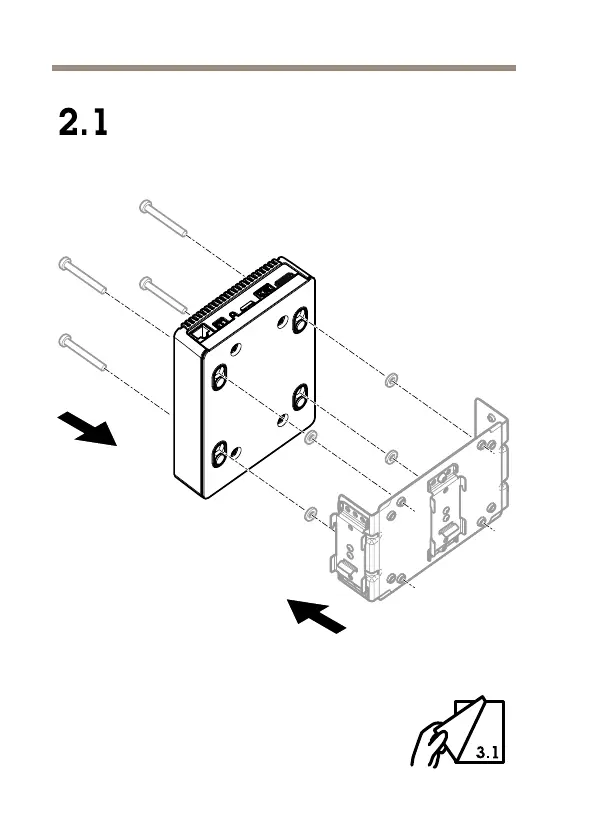 2.1

3.1