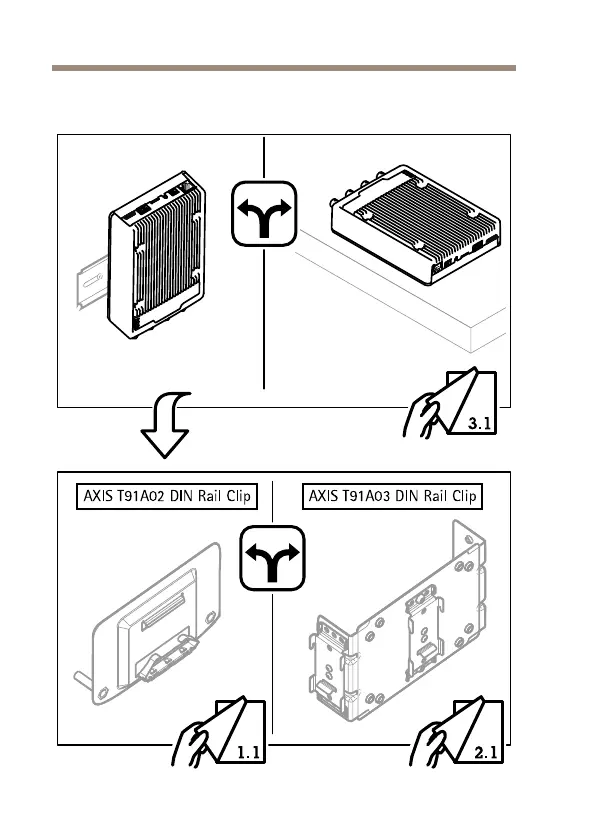 3.1

AXIS T91A02 DIN Rail Clip

AXIS T91A03 DIN Rail Clip

1.1

2.1