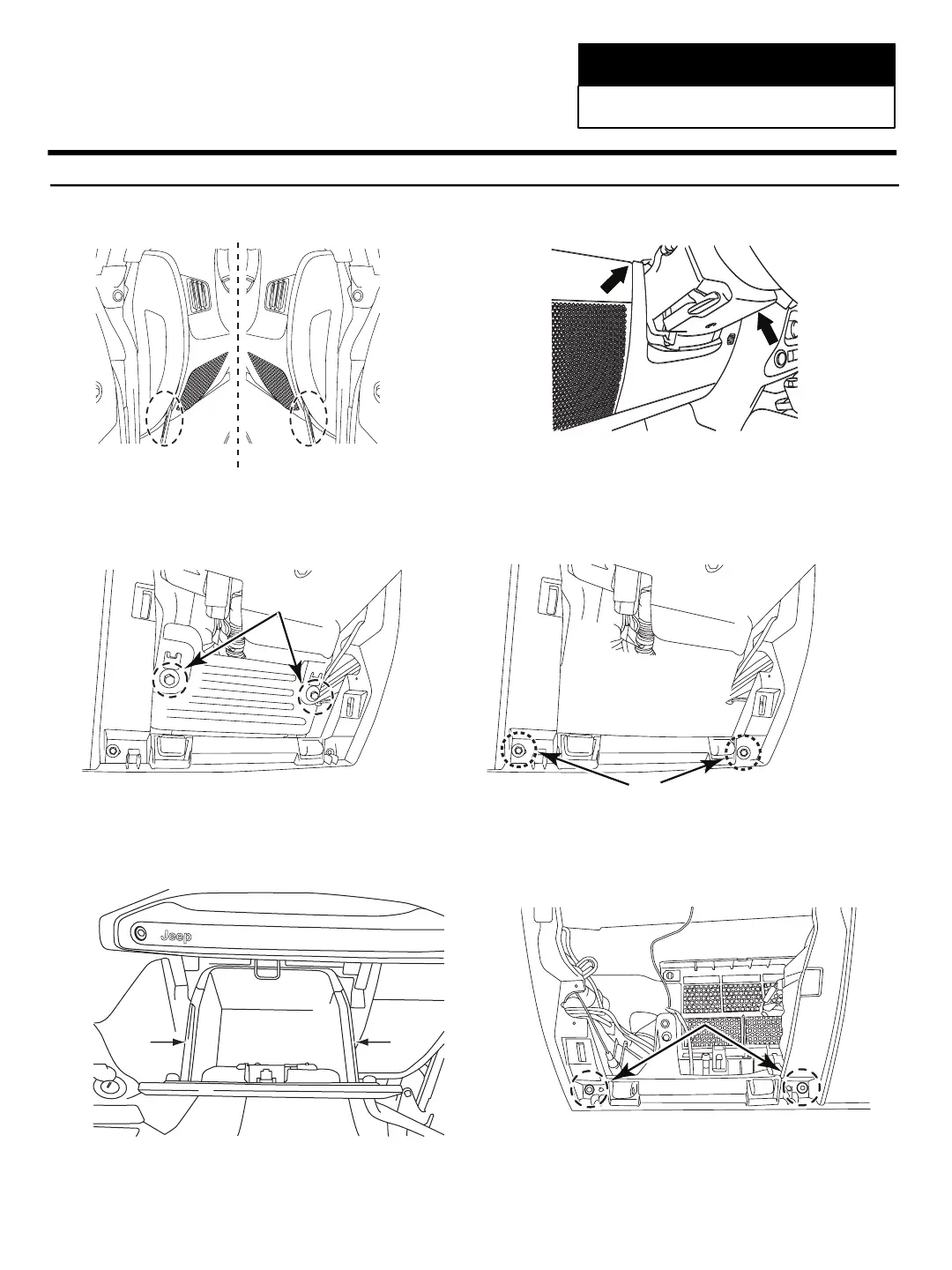 Jeep