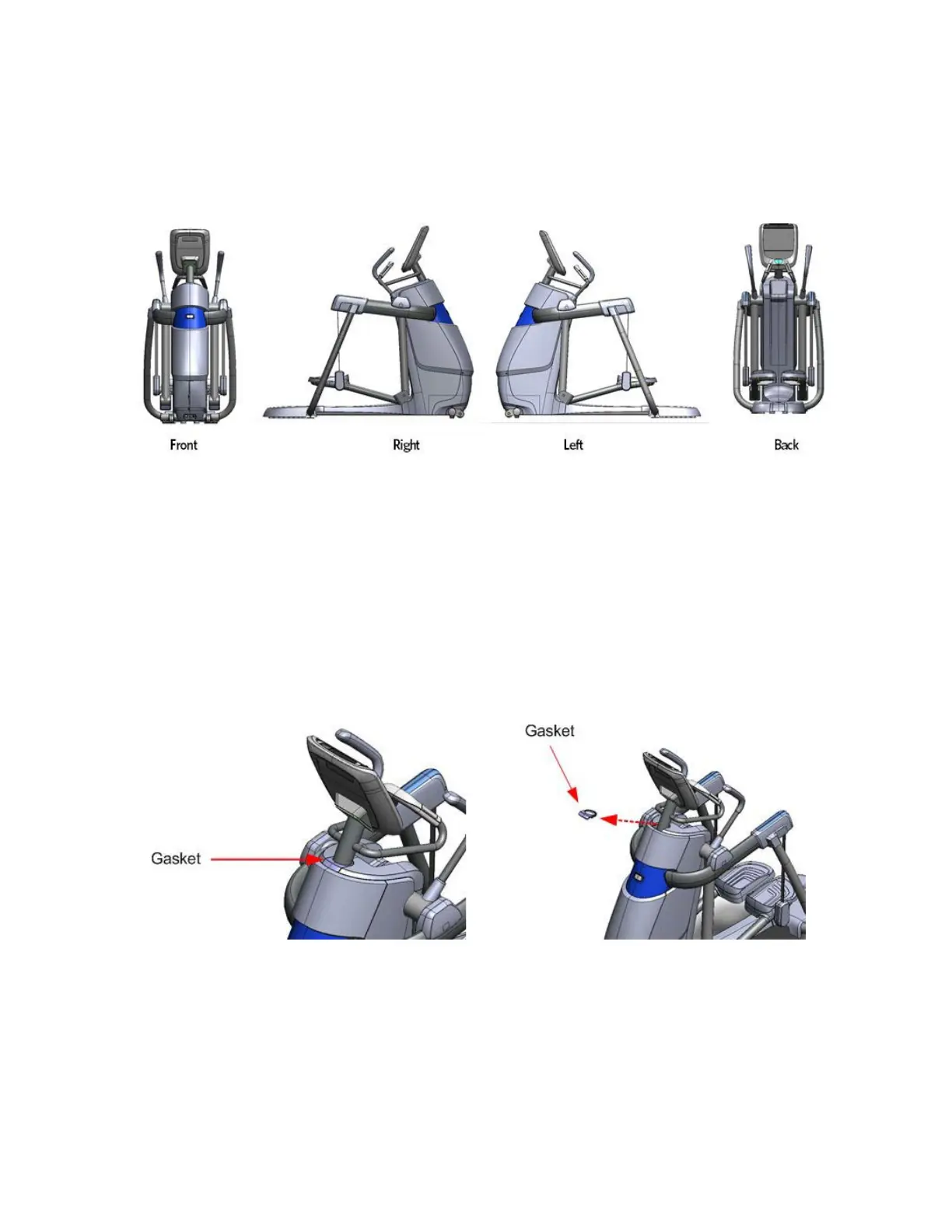 Front

Right

Left

Back

Gasket

Gasket