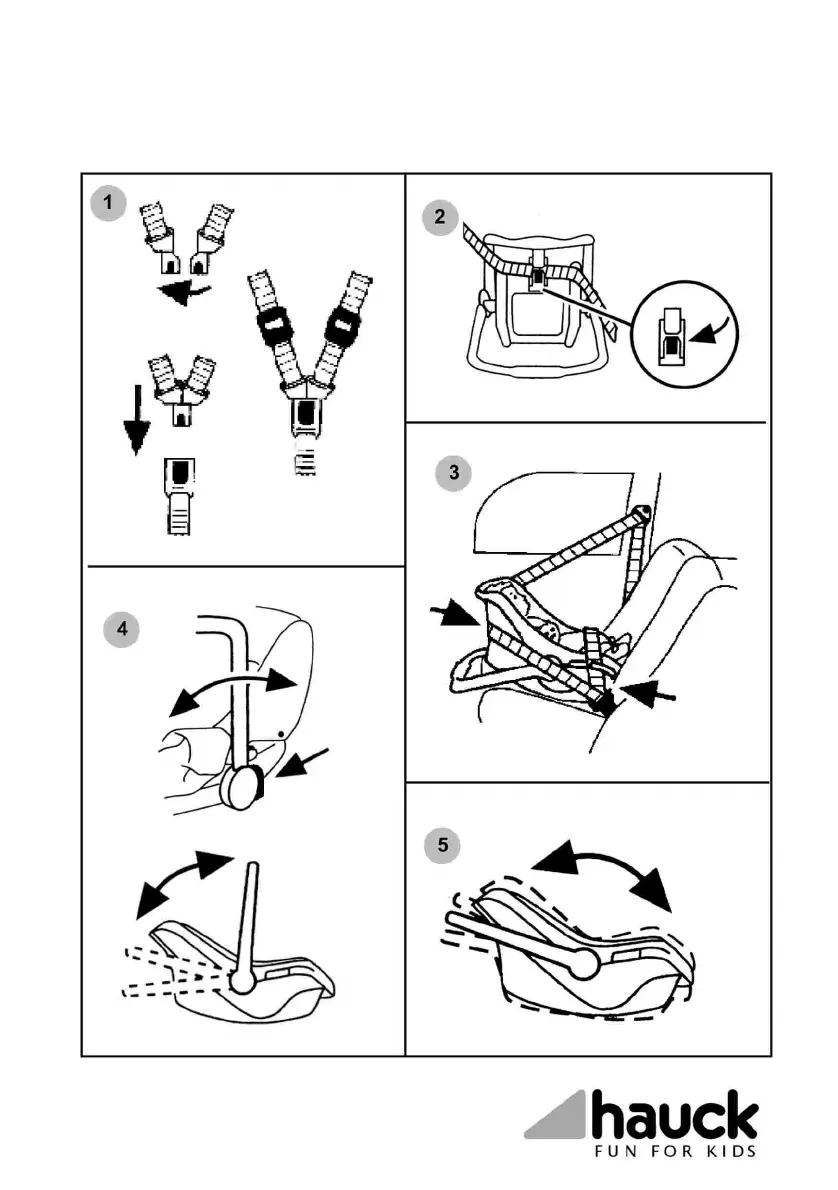 1

2

3

4

5

hauck
FUN FOR KIDS