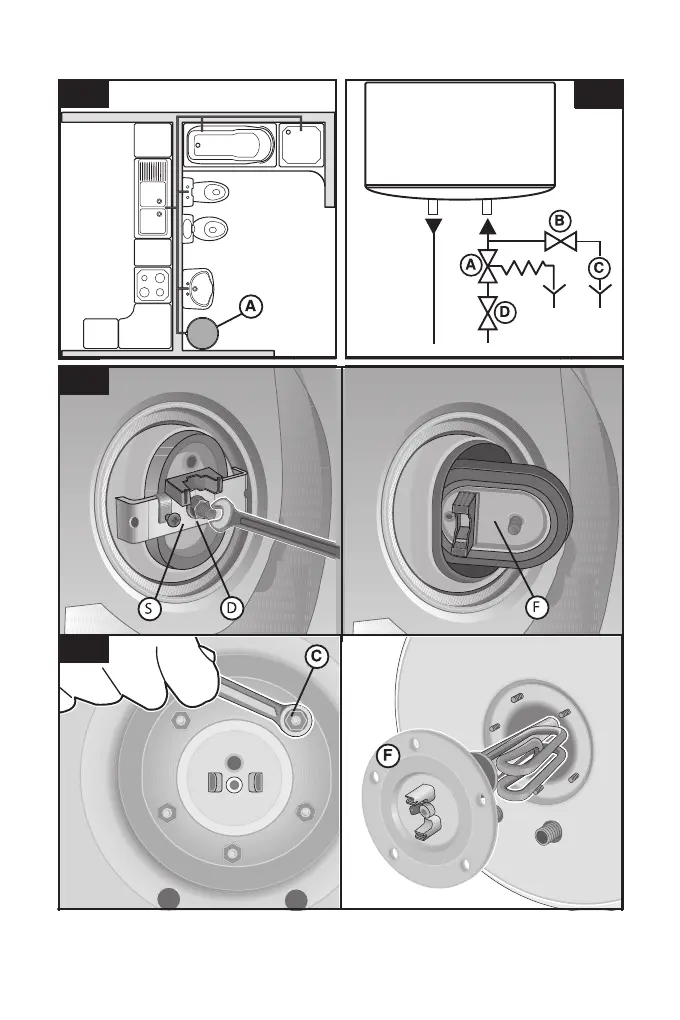 A

B
A
C
D

S
D

F

C

F