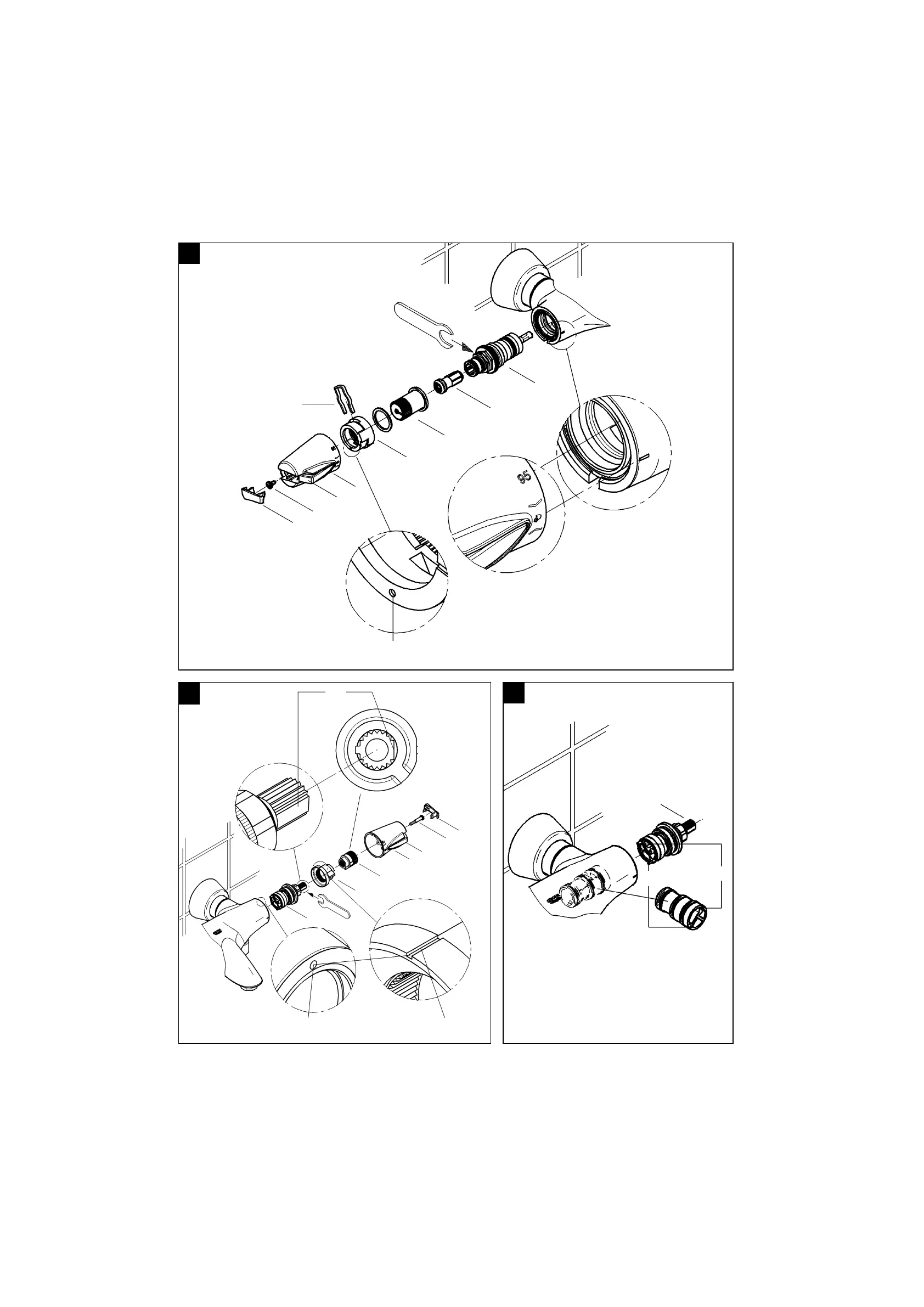 95