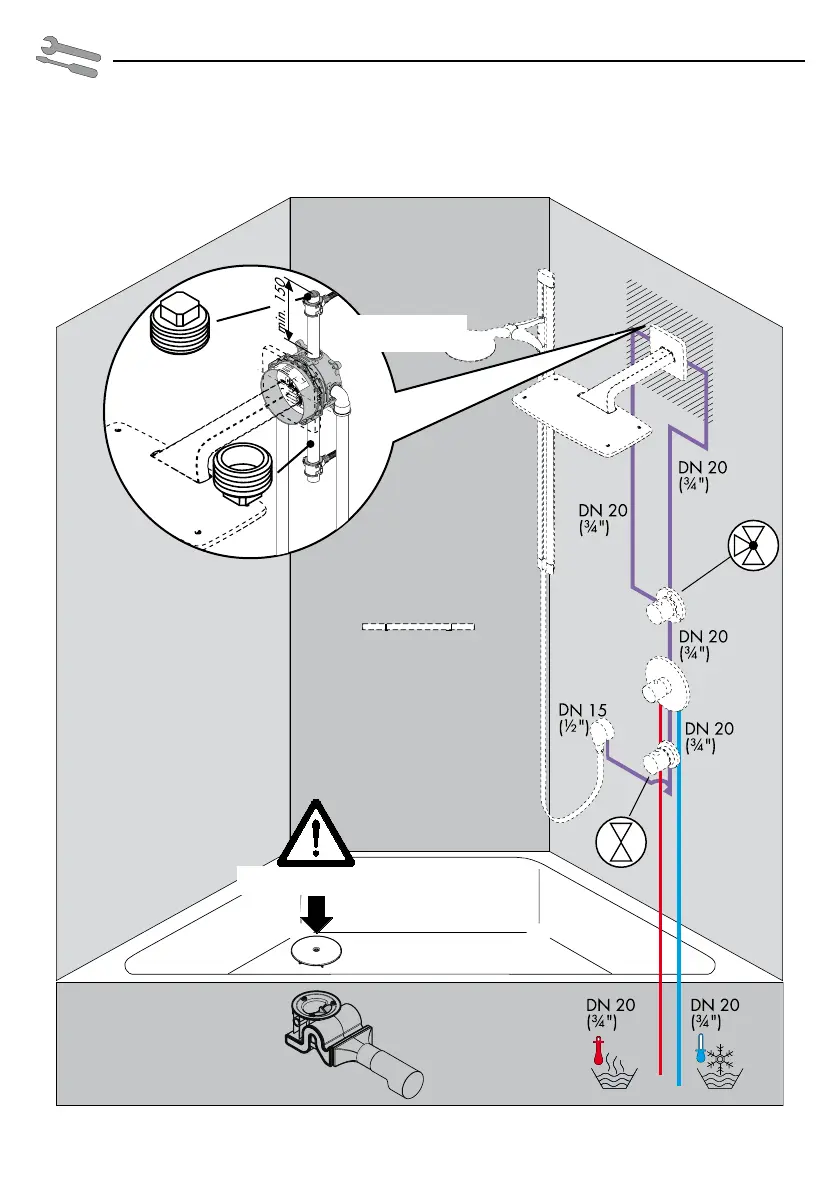 min. 150

DN 20
(¾")

DN 20
(¾")

DN 20
(¾")

DN 15
(½")

DN 20
(¾")

DN 20
(¾")

DN 20
(¾")