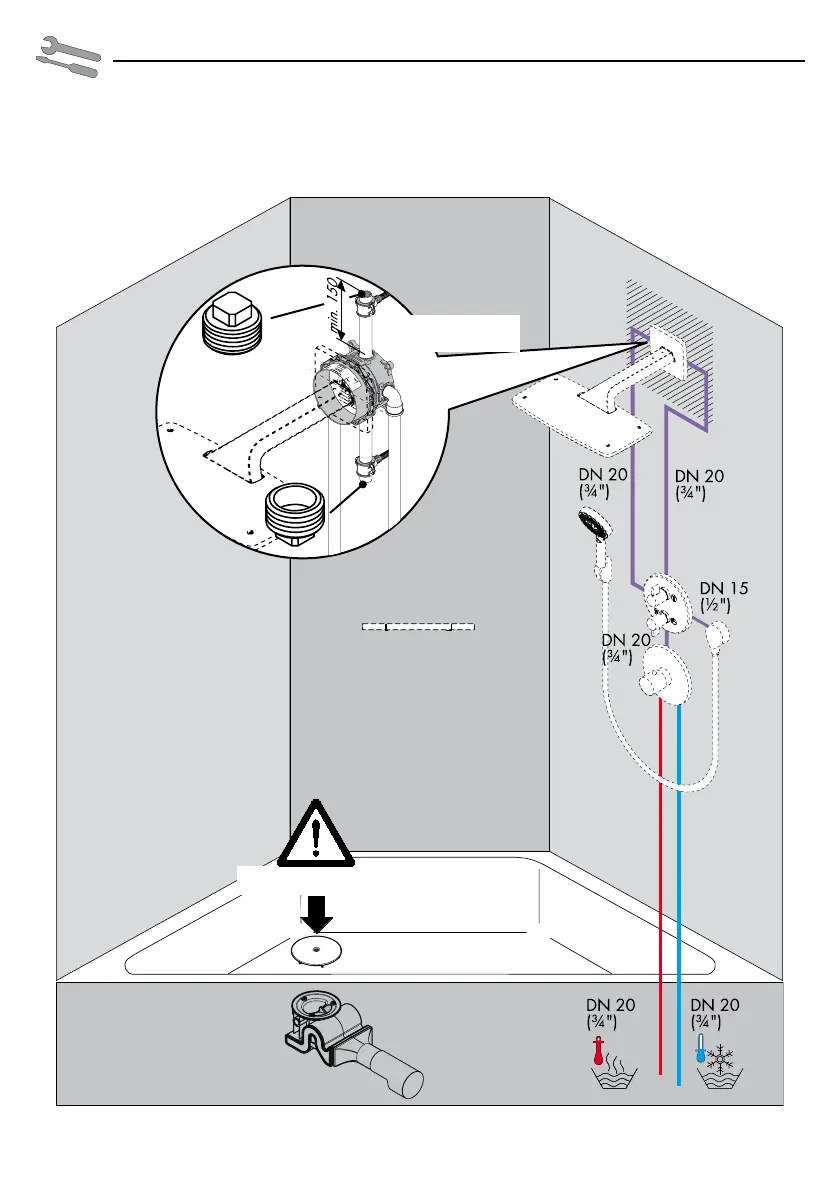 min. 150

DN 20 (¾")

DN 20 (¾")

DN 15 (½")

DN 20 (¾")

DN 20 (¾")

DN 20 (¾")