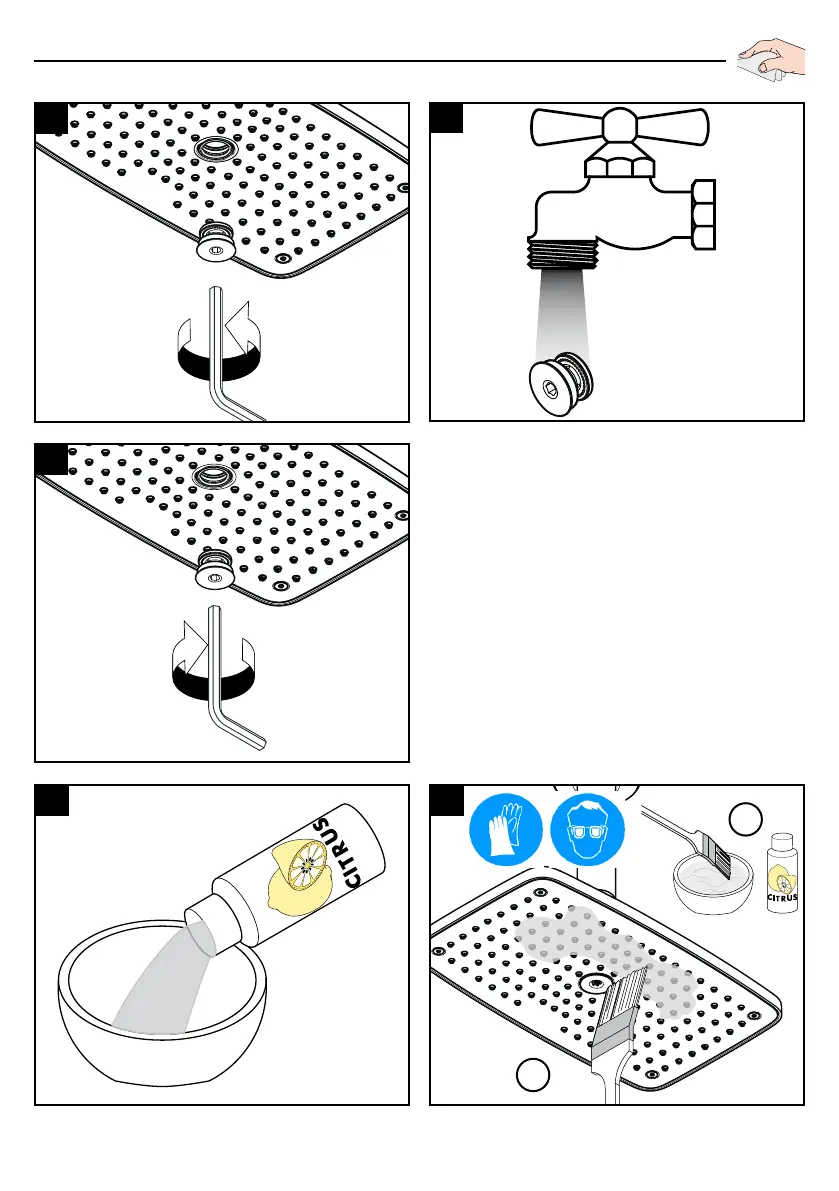 CITRUS

CITRUS