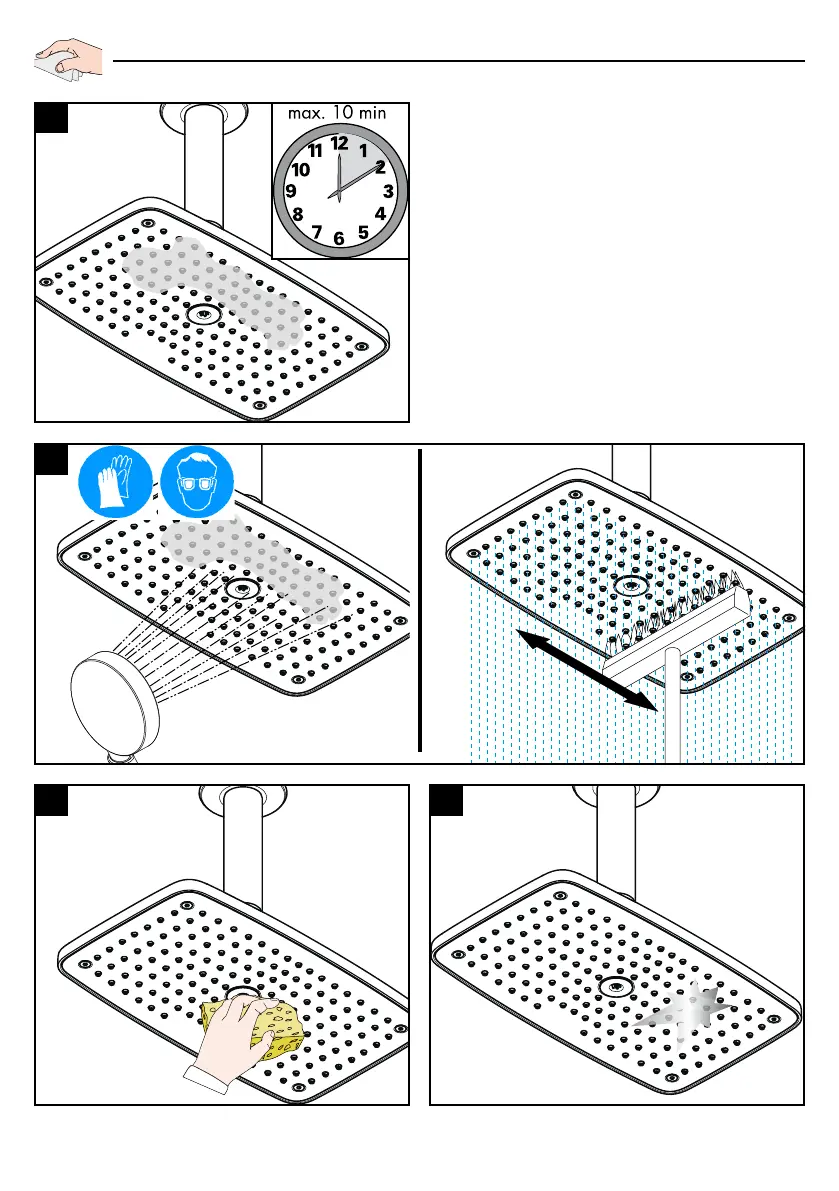 max. 10 min

12
1
2
3
4
5
6
7
8
9
10
11