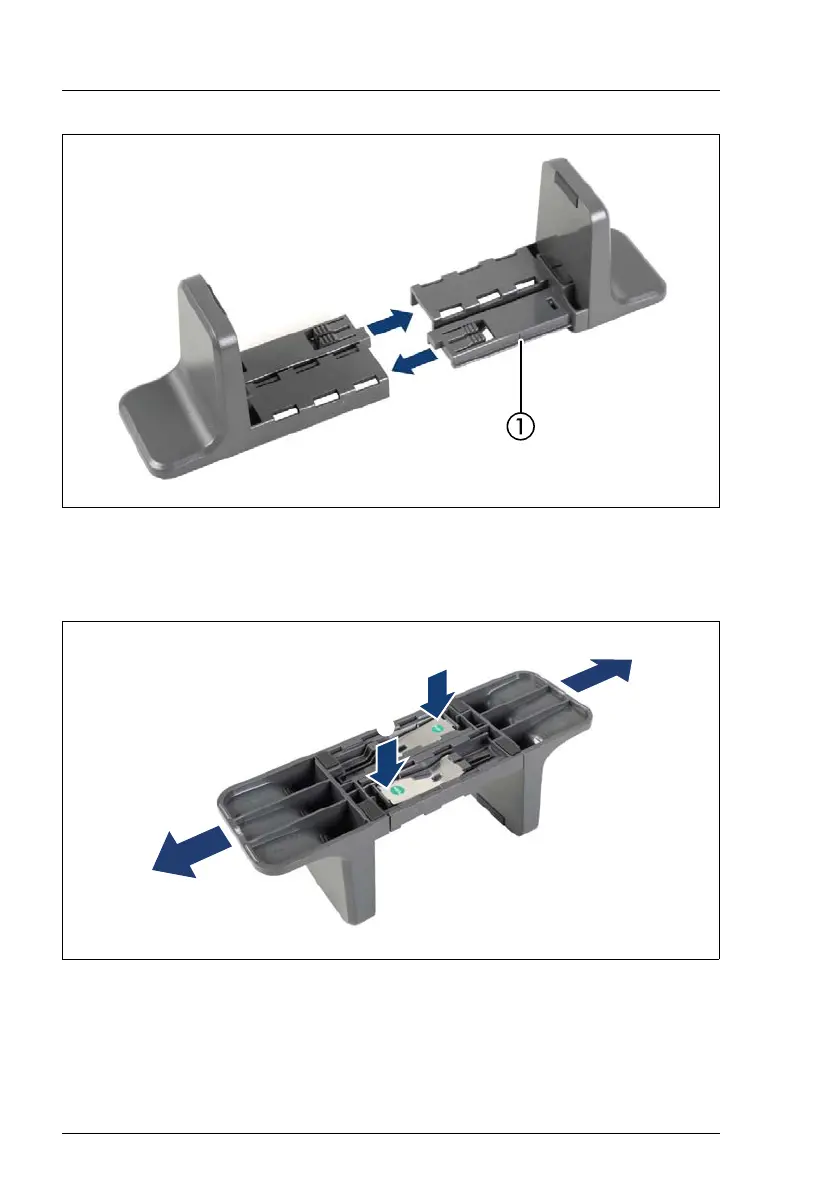 1