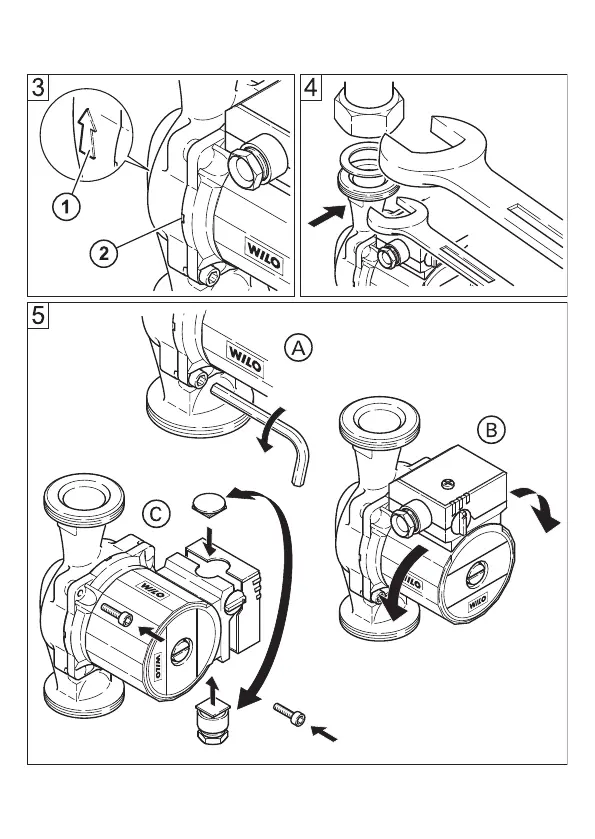 3

1

2

WILO

4

5

WILO

A

B

WILO

WILO

C

WILO

WILO