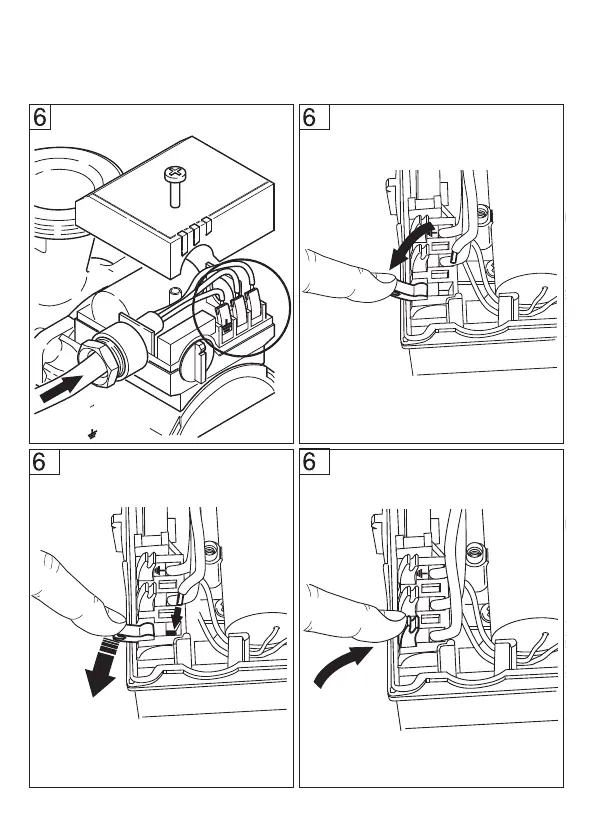 6

6

6

6