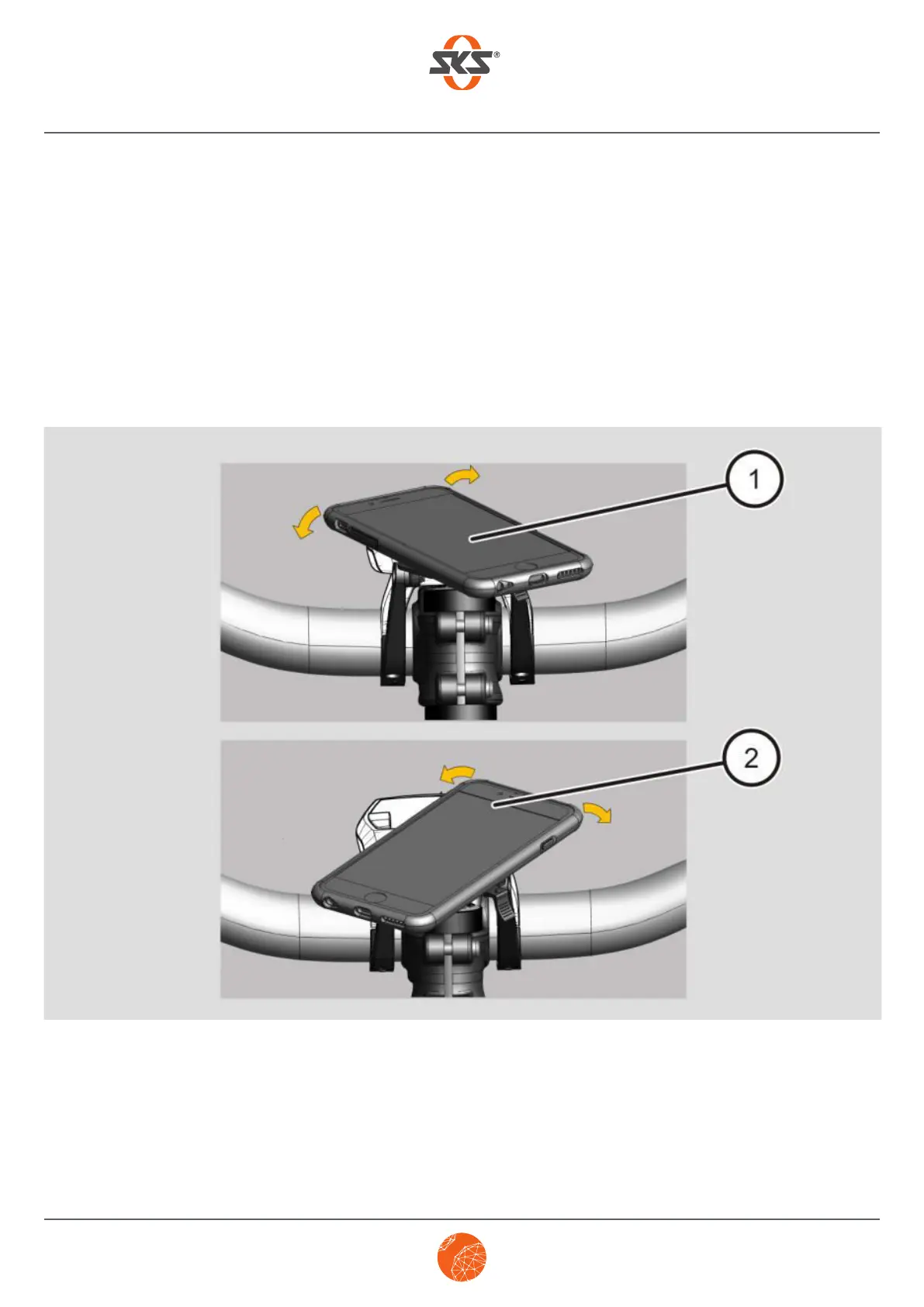 SKS®

1

2