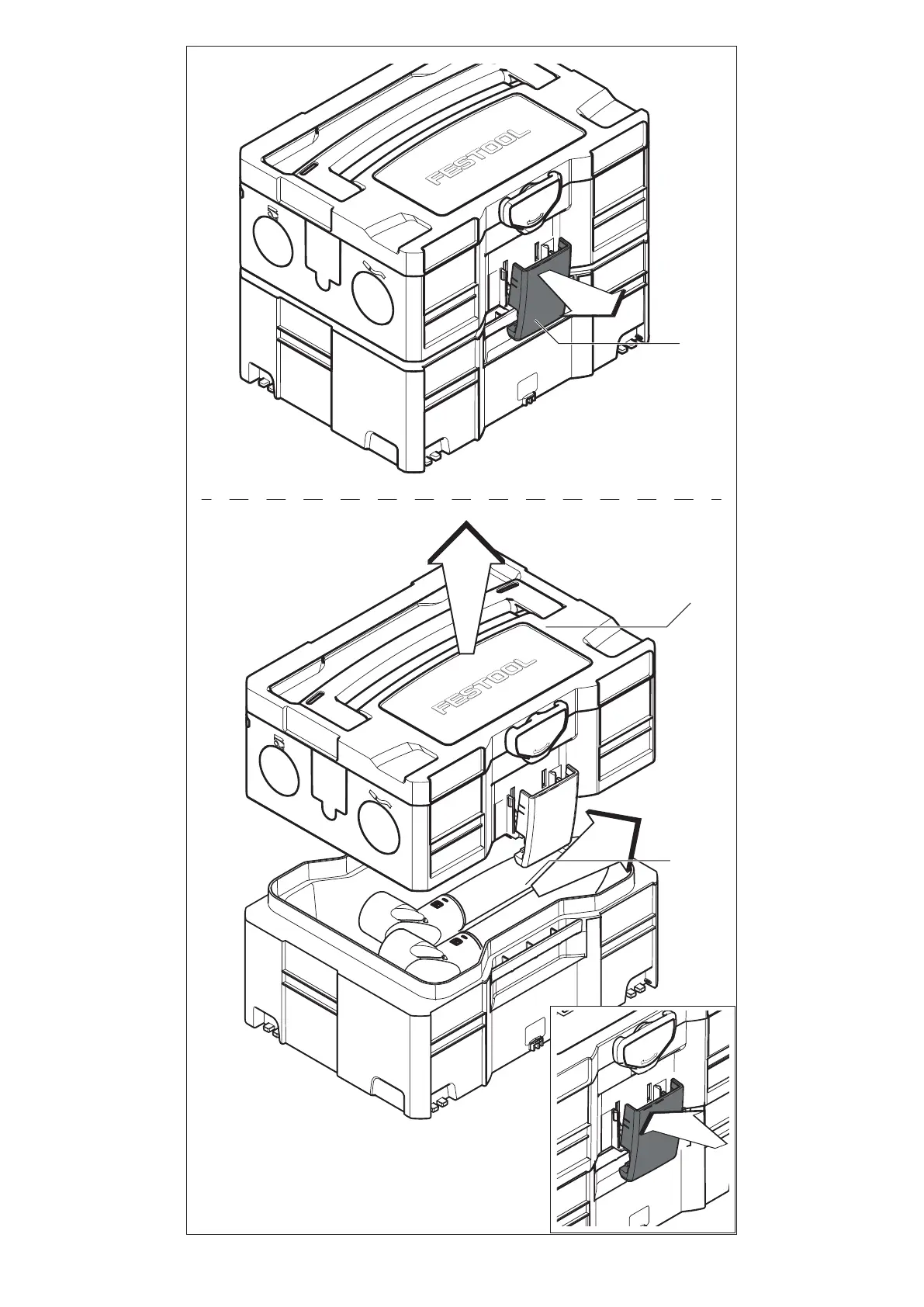 FESTOOL

FESTOOL