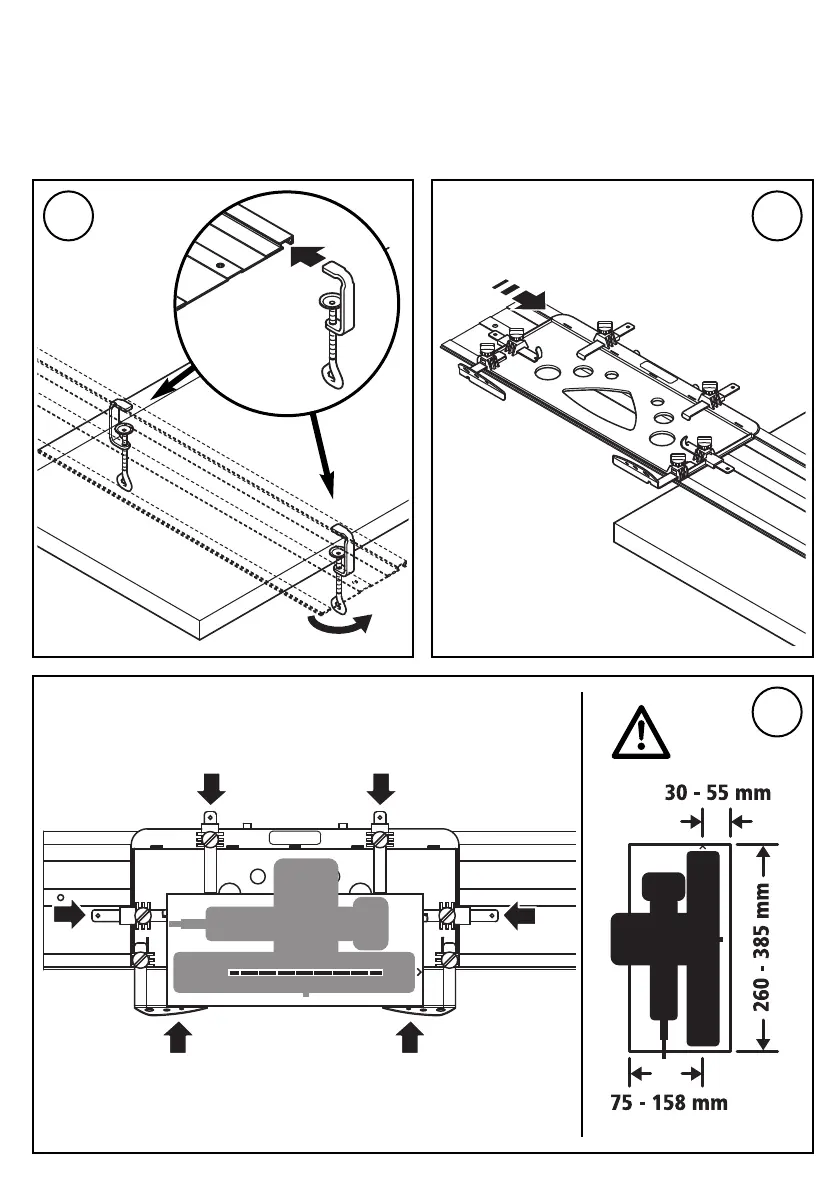 30 - 55 mm

260 - 385 mm

75 - 158 mm