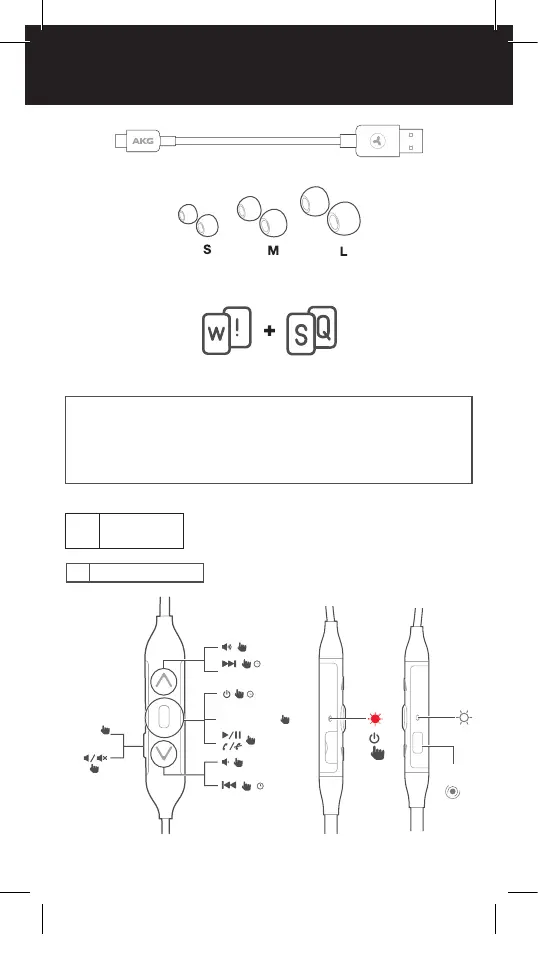 AKG

S M L

W !

+

S Q