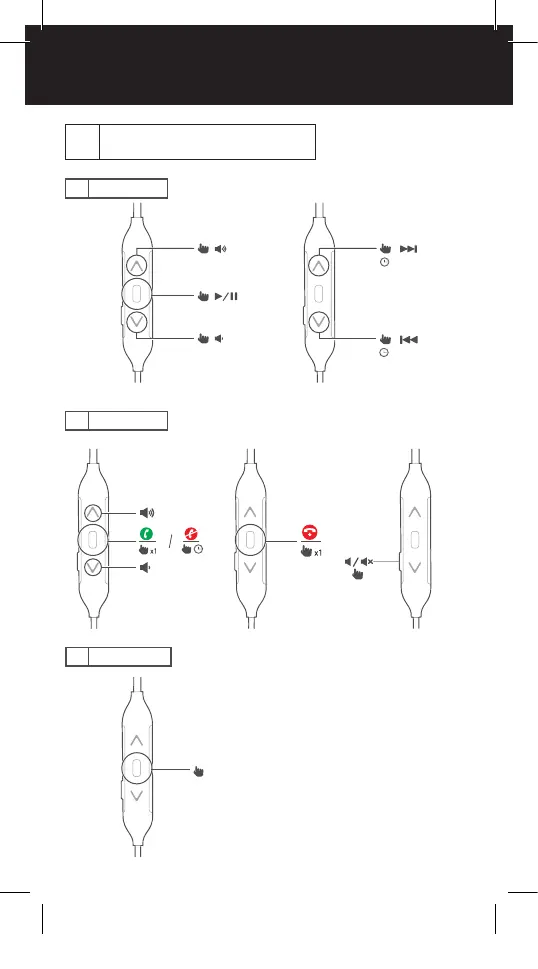 x1

x1