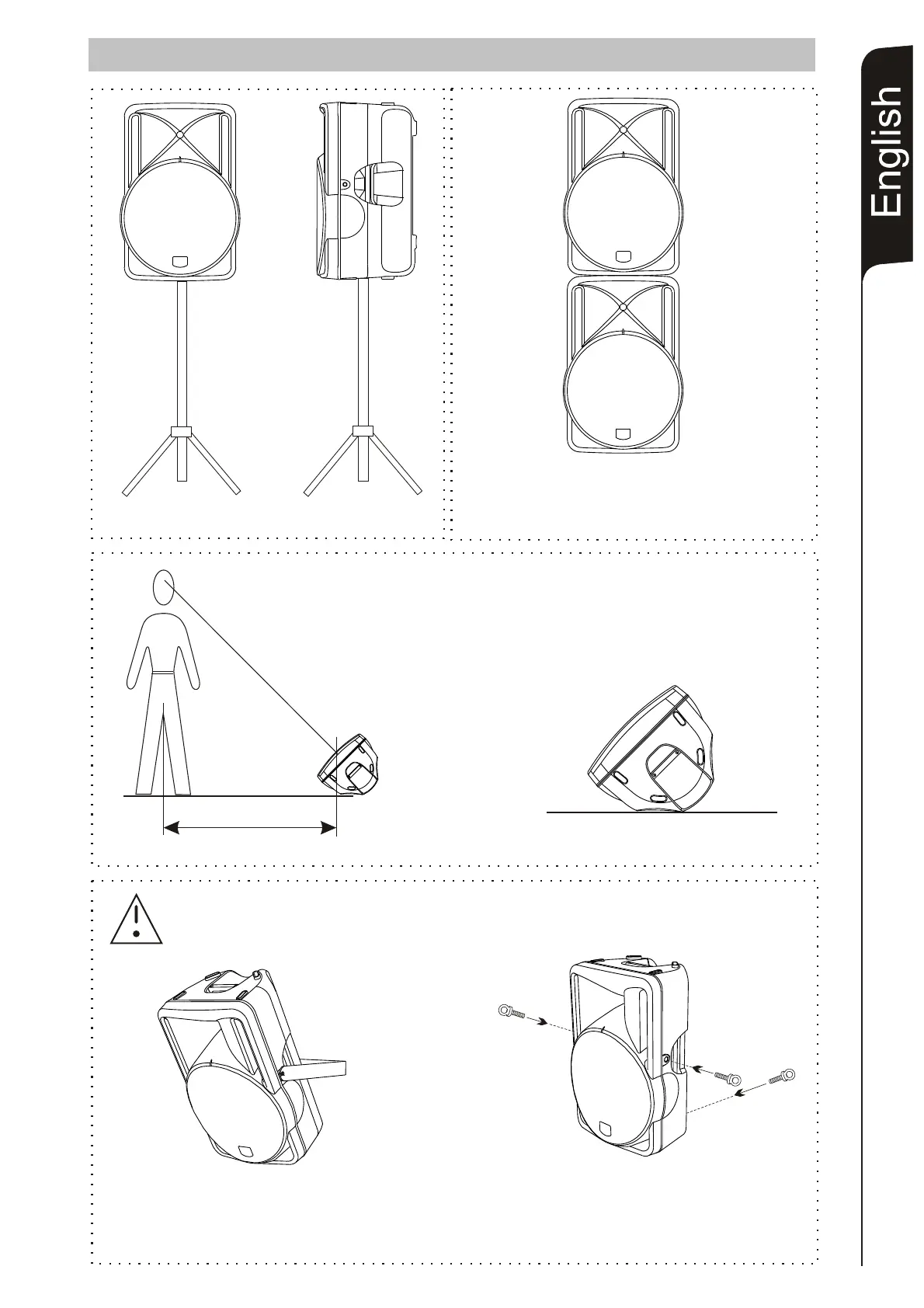 English