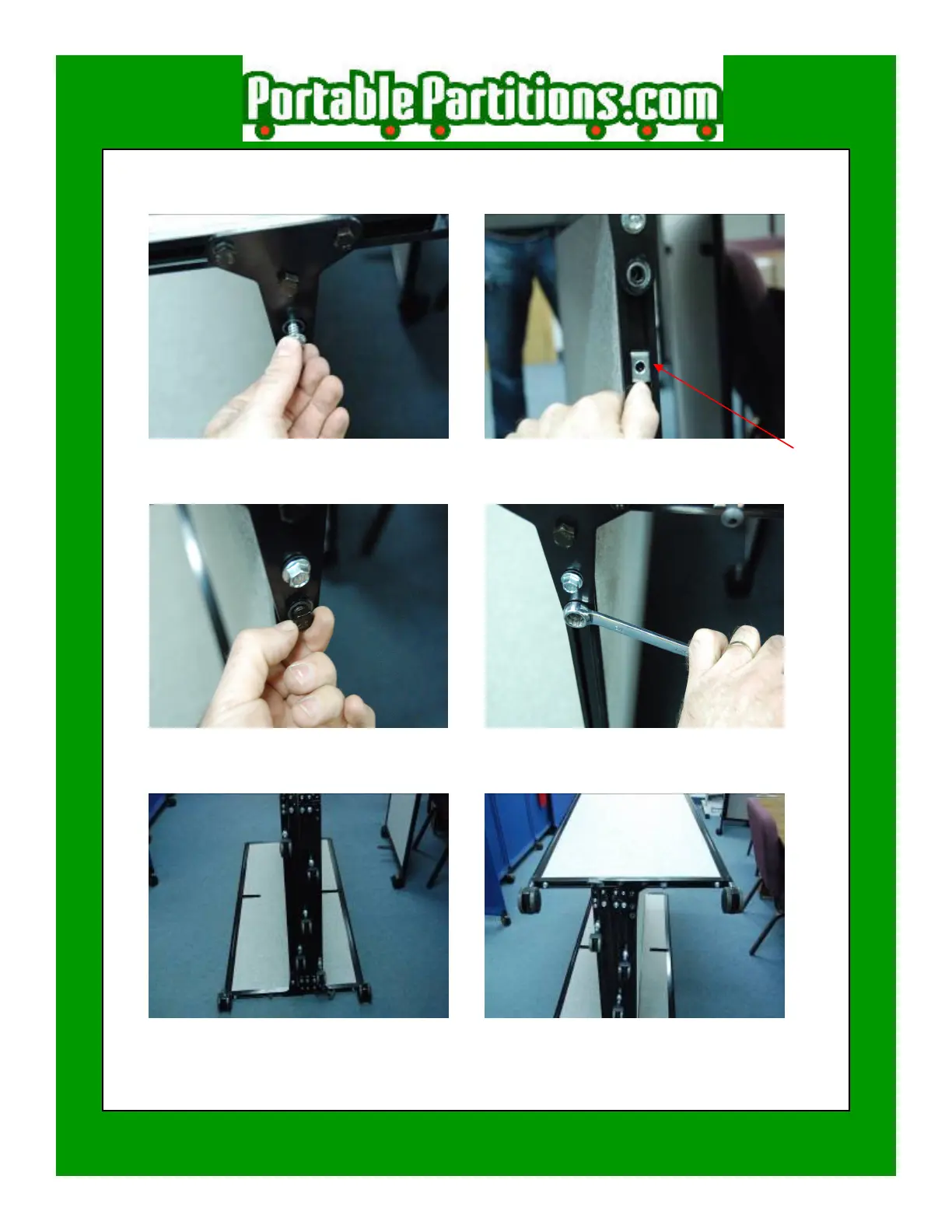 PortablePartitions.com